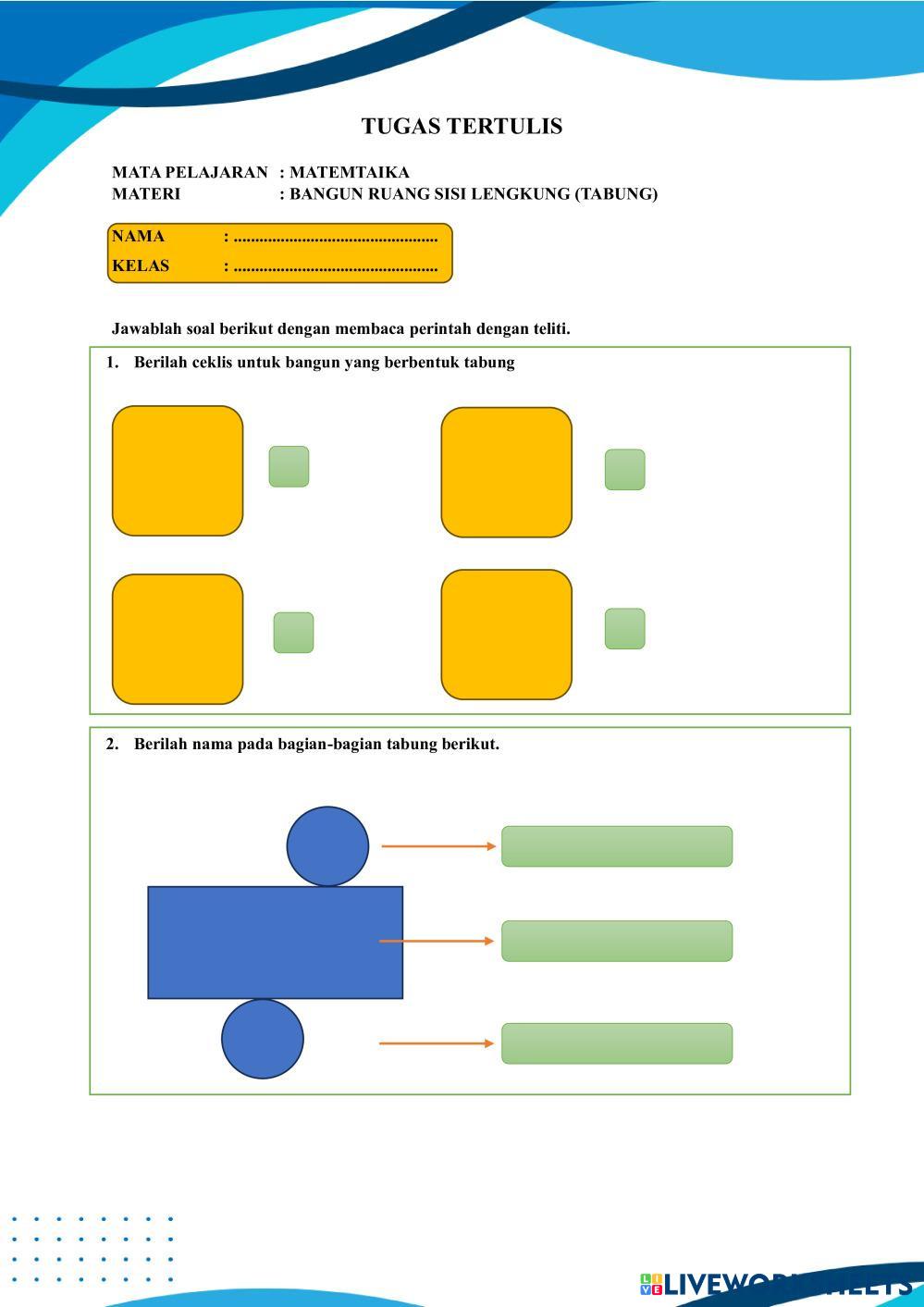 TUGAS TERTULIS

MATA PELAJARAN : MATEMTAIKA
MATERI : BANGUN RUANG SISI LENGKUNG (TABUNG)

NAMA : ................................................
KELAS : ................................................

Jawablah soal berikut dengan membaca perintah dengan teliti.

1. Berilah ceklis untuk bangun yang berbentuk tabung

2. Berilah nama pada bagian-bagian tabung berikut.

LIVEWORKSHEETS