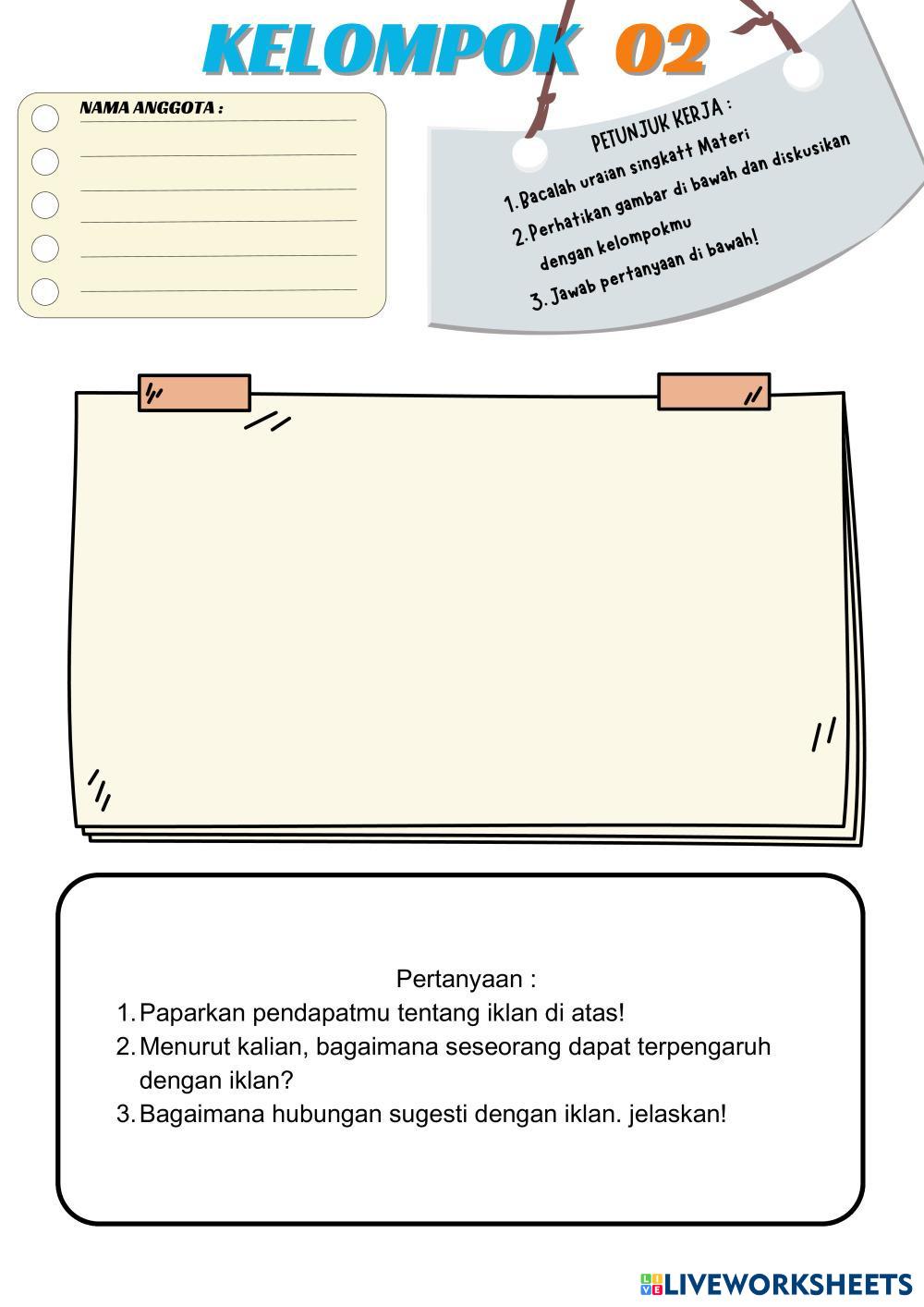 KELOMPOK 02

NAMA ANGGOTA :

PETUNJUK KERJA :
1. Bacalah uraian singkatt Materi
2. Perhatikan gambar di bawah dan diskusikan dengan kelompokmu
3. Jawab pertanyaan di bawah!

Pertanyaan :
1. Paparkan pendapatmu tentang iklan di atas!
2. Menurut kalian, bagaimana seseorang dapat terpengaruh dengan iklan?
3. Bagaimana hubungan sugesti dengan iklan. jelaskan!

LIVEWORKSHEETS