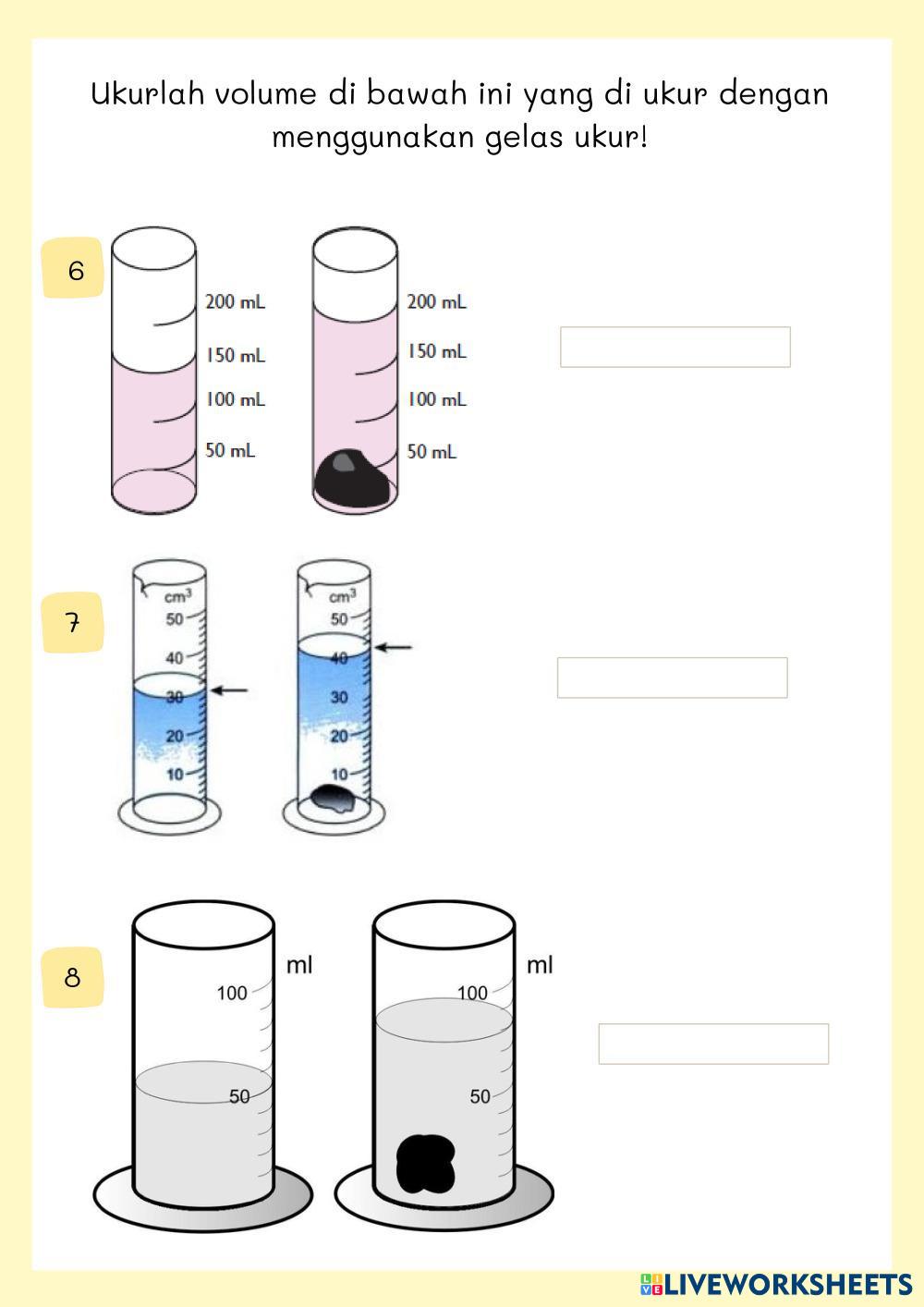 Ukurlah volume di bawah ini yang di ukur dengan menggunakan gelas ukur!

6

200 mL
150 mL
100 mL
50 mL

200 mL
150 mL
100 mL
50 mL

7

$cm^3$
50
40
30
20
10

$cm^3$
50
40
30
20
10

8

ml
100
50

ml
100
50

LIVEWORKSHEETS