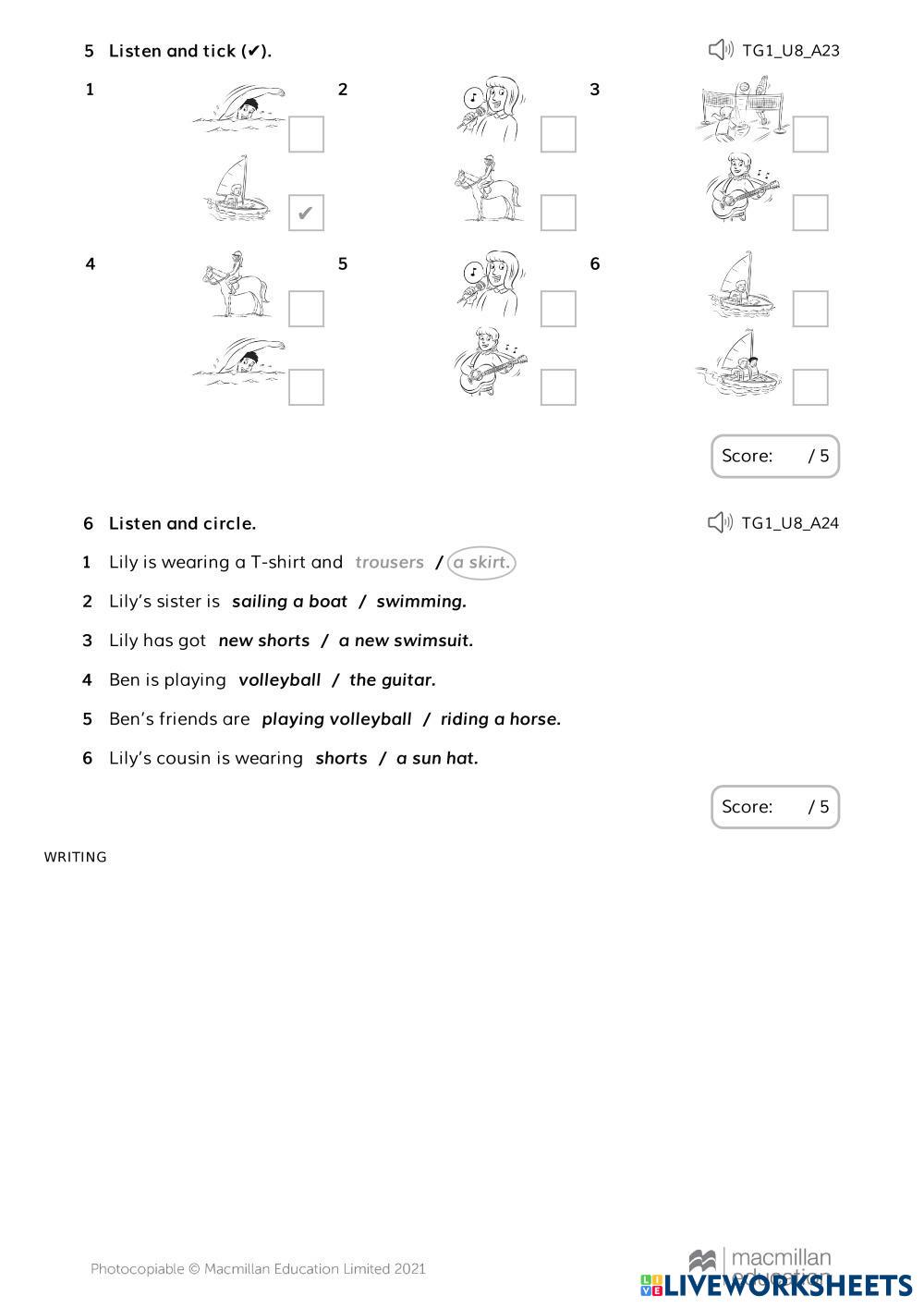 5 Listen and tick (✔). TG1_U8_A23

1 ✔ 2 3

4 5 6

Score: / 5

6 Listen and circle. TG1_U8_A24

1 Lily is wearing a T-shirt and trousers / a skirt.

2 Lily's sister is sailing a boat / swimming.

3 Lily has got new shorts / a new swimsuit.

4 Ben is playing volleyball / the guitar.

5 Ben's friends are playing volleyball / riding a horse.

6 Lily's cousin is wearing shorts / a sun hat.

Score: / 5

WRITING

Photocopiable © Macmillan Education Limited 2021

macmillan education

LIVEWORKSHEETS