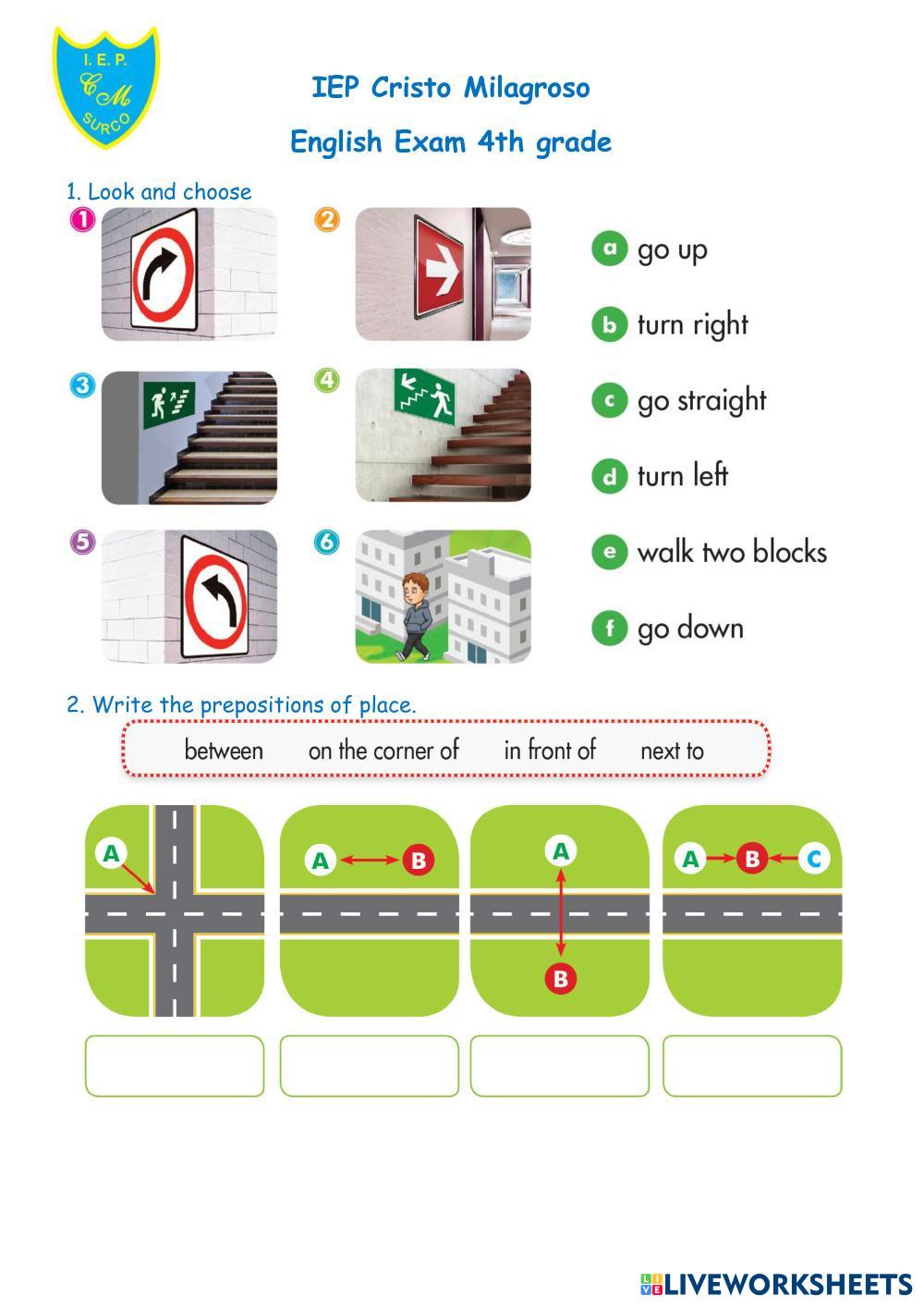 I. E. P.
CM
SURCO

IEP Cristo Milagroso

English Exam 4th grade

1. Look and choose

1

2

3

4

5

6

a go up

b turn right

c go straight

d turn left

e walk two blocks

f go down

2. Write the prepositions of place.

between on the corner of in front of next to

A

A B

A
B

A B C

LIVEWORKSHEETS