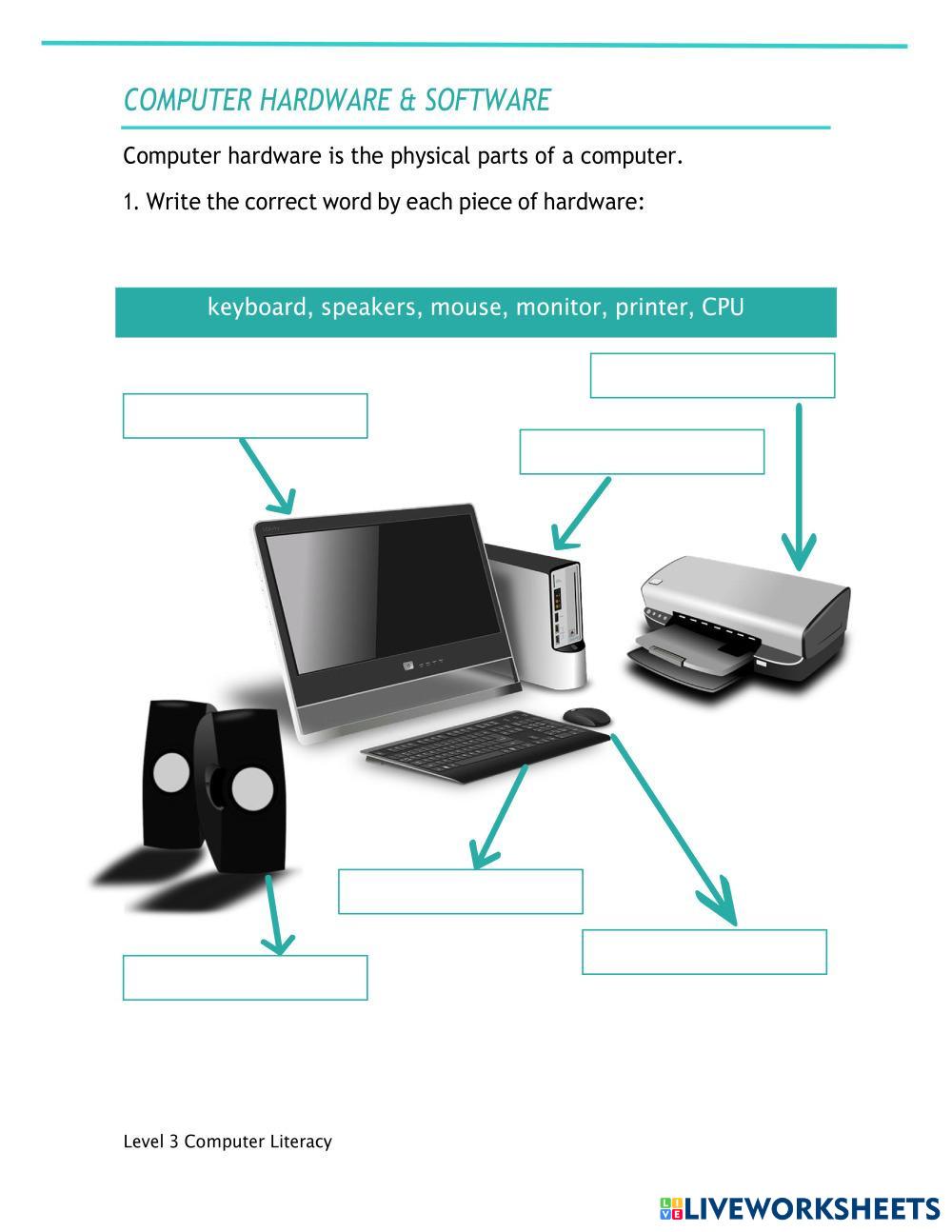 COMPUTER HARDWARE & SOFTWARE

Computer hardware is the physical parts of a computer.

1. Write the correct word by each piece of hardware:

keyboard, speakers, mouse, monitor, printer, CPU

Level 3 Computer Literacy

LIVEWORKSHEETS