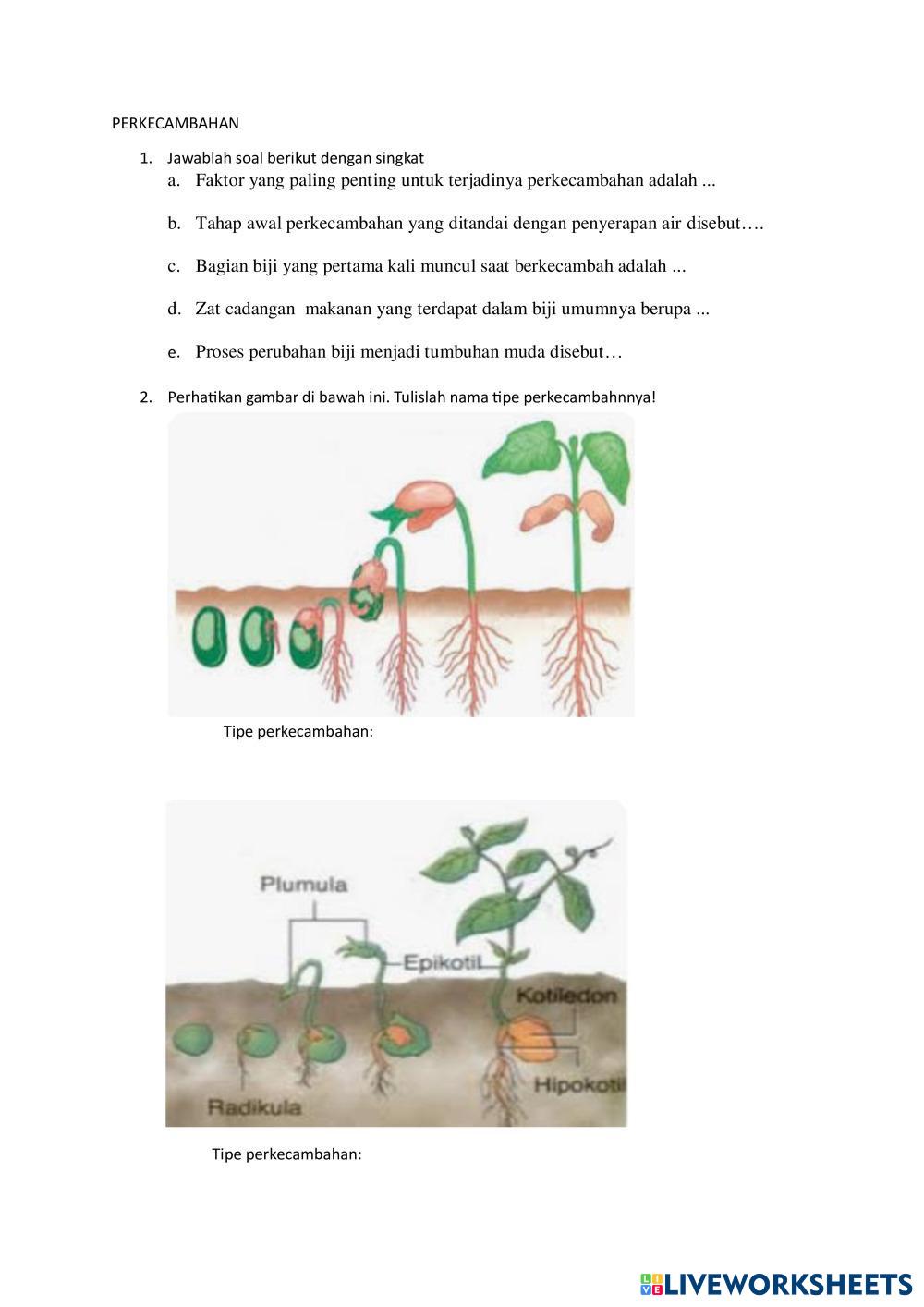 PERKECAMBAHAN

1. Jawablah soal berikut dengan singkat
a. Faktor yang paling penting untuk terjadinya perkecambahan adalah ...

b. Tahap awal perkecambahan yang ditandai dengan penyerapan air disebut….

c. Bagian biji yang pertama kali muncul saat berkecambah adalah ...

d. Zat cadangan makanan yang terdapat dalam biji umumnya berupa ...

e. Proses perubahan biji menjadi tumbuhan muda disebut…

2. Perhatikan gambar di bawah ini. Tulislah nama tipe perkecambahnnya!

Tipe perkecambahan:

Plumula
Epikotil
Kotiledon
Hipokotil
Radikula

Tipe perkecambahan:

LIVEWORKSHEETS