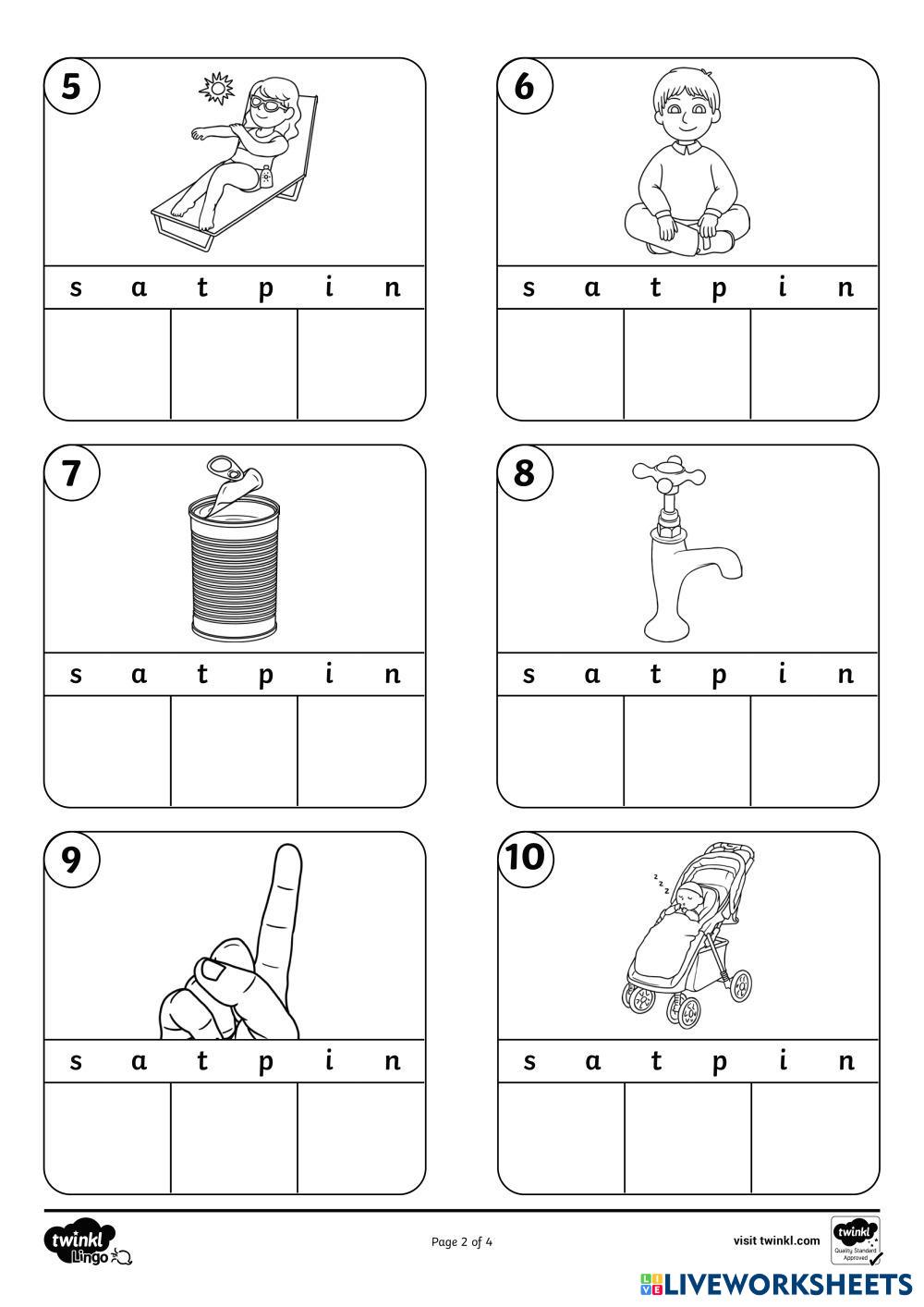 5

s a t p i n

6

s a t p i n

7

s a t p i n

8

s a t p i n

9

s a t p i n

10

z z z

s a t p i n

twinkl Lingo

Page 2 of 4

visit twinkl.com

twinkl Quality Standard Approved

LIVEWORKSHEETS