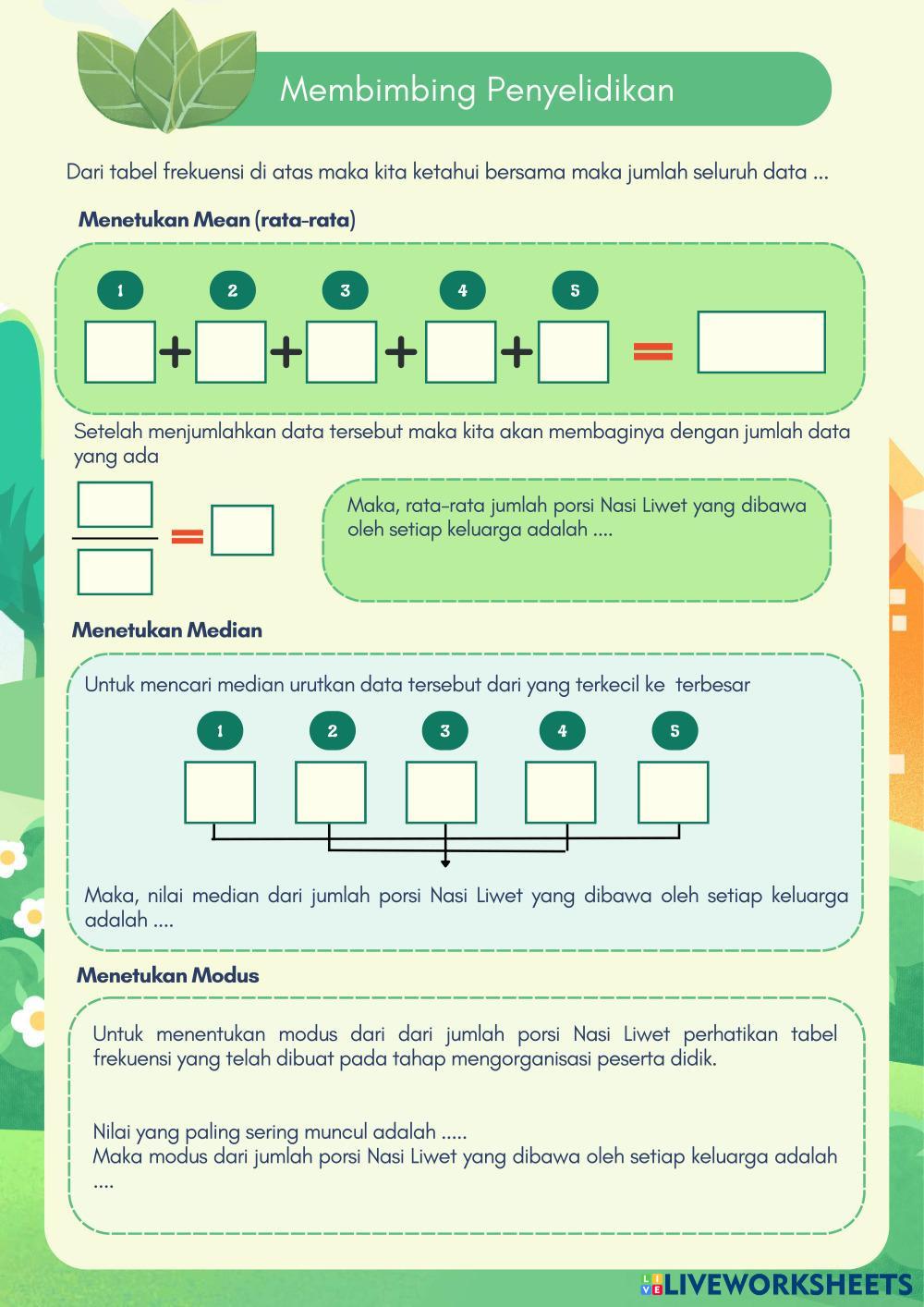 Membimbing Penyelidikan

Dari tabel frekuensi di atas maka kita ketahui bersama maka jumlah seluruh data ...

Menetukan Mean (rata-rata)

1 2 3 4 5

+ + + + =

Setelah menjumlahkan data tersebut maka kita akan membaginya dengan jumlah data yang ada

=

Maka, rata-rata jumlah porsi Nasi Liwet yang dibawa oleh setiap keluarga adalah ....

Menetukan Median

Untuk mencari median urutkan data tersebut dari yang terkecil ke terbesar

1 2 3 4 5

Maka, nilai median dari jumlah porsi Nasi Liwet yang dibawa oleh setiap keluarga adalah ....

Menetukan Modus

Untuk menentukan modus dari dari jumlah porsi Nasi Liwet perhatikan tabel frekuensi yang telah dibuat pada tahap mengorganisasi peserta didik.

Nilai yang paling sering muncul adalah .....
Maka modus dari jumlah porsi Nasi Liwet yang dibawa oleh setiap keluarga adalah ....

LIVEWORKSHEETS