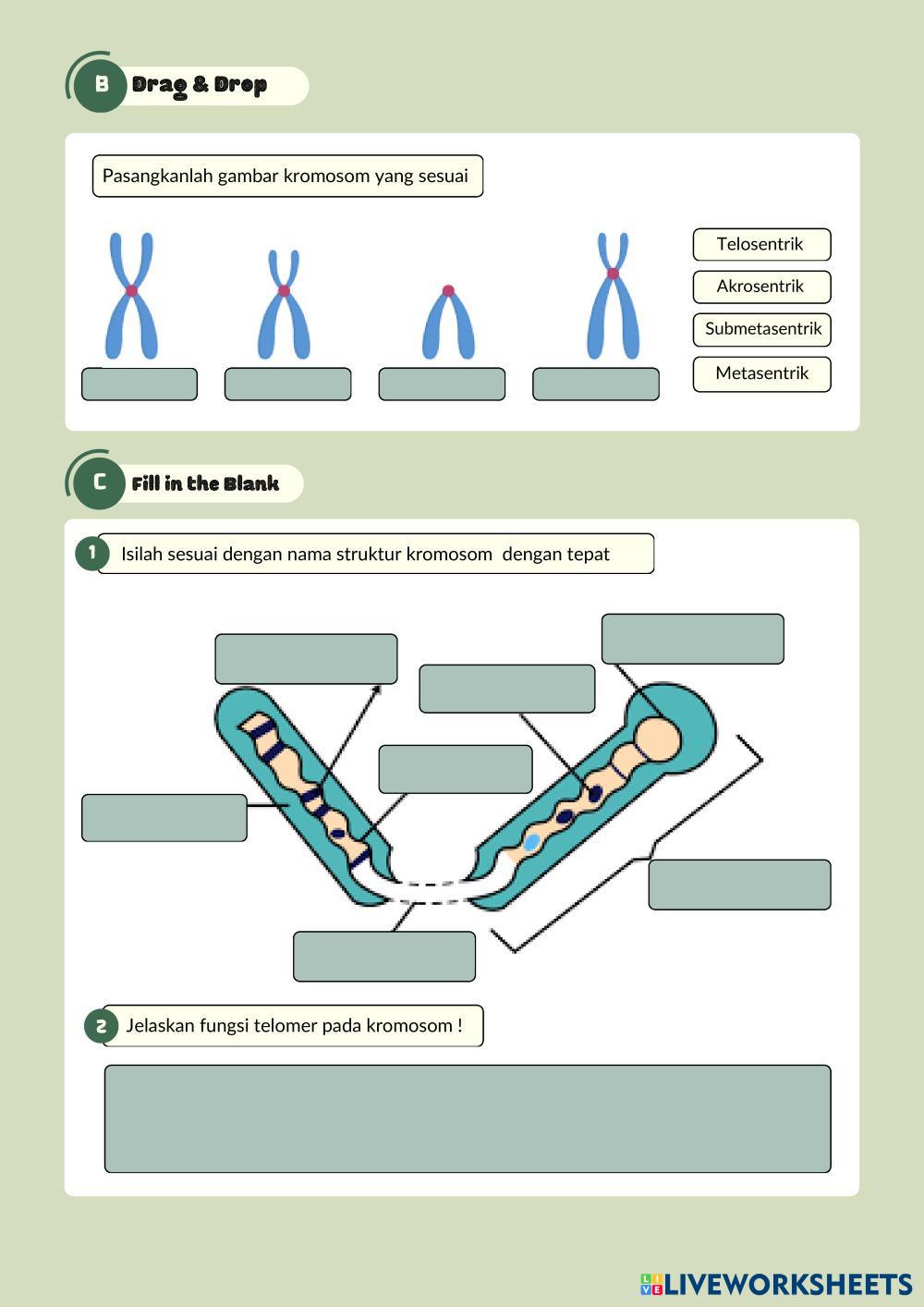 B Drag & Drop

Pasangkanlah gambar kromosom yang sesuai

Telosentrik

Akrosentrik

Submetasentrik

Metasentrik

C Fill in the Blank

1 Isilah sesuai dengan nama struktur kromosom dengan tepat

2 Jelaskan fungsi telomer pada kromosom !

LIVEWORKSHEETS