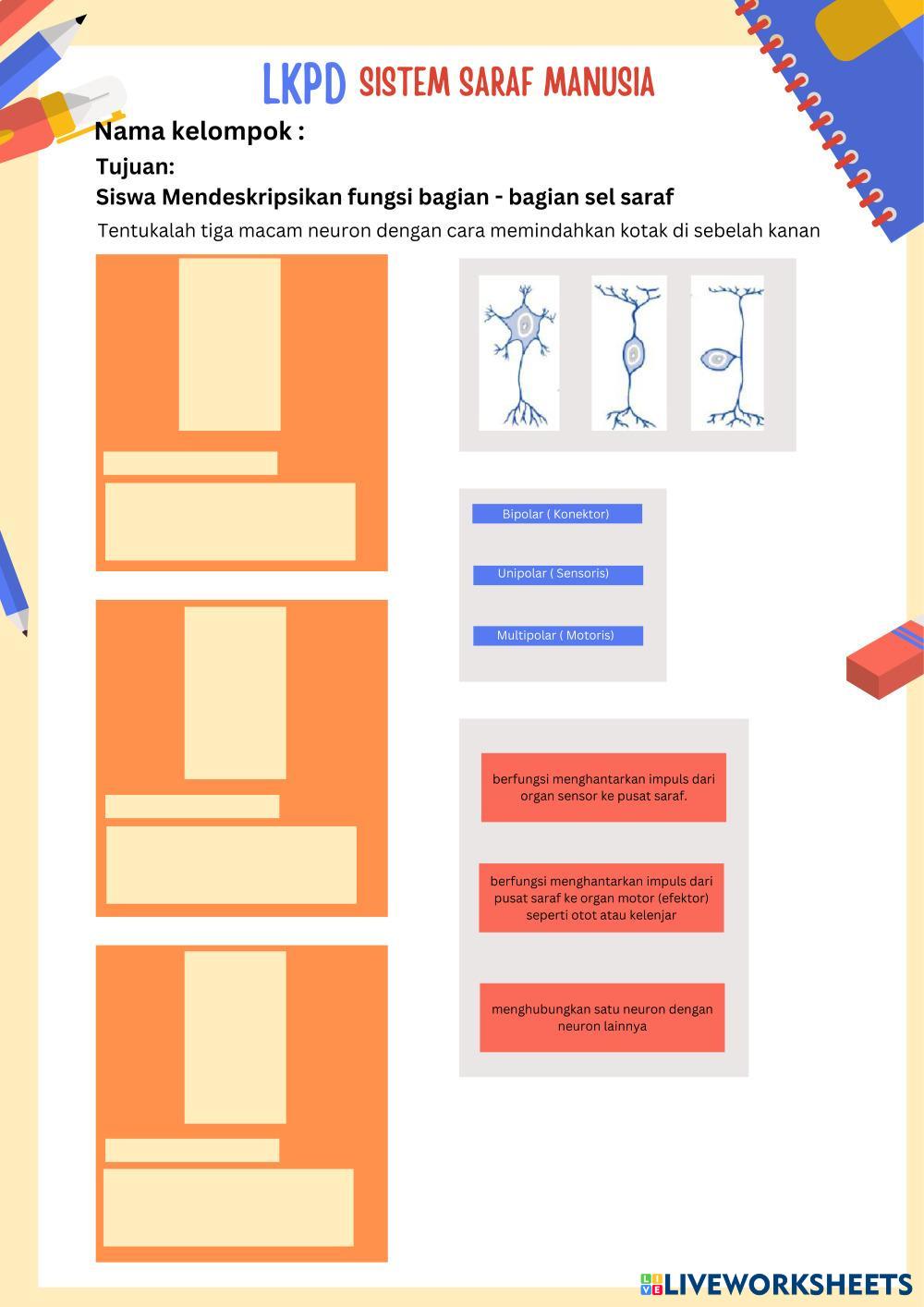 LKPD SISTEM SARAF MANUSIA

Nama kelompok :

Tujuan:

Siswa Mendeskripsikan fungsi bagian - bagian sel saraf

Tentukalah tiga macam neuron dengan cara memindahkan kotak di sebelah kanan

Bipolar ( Konektor)

Unipolar ( Sensoris)

Multipolar ( Motoris)

berfungsi menghantarkan impuls dari organ sensor ke pusat saraf.

berfungsi menghantarkan impuls dari pusat saraf ke organ motor (efektor) seperti otot atau kelenjar

menghubungkan satu neuron dengan neuron lainnya

LIVEWORKSHEETS