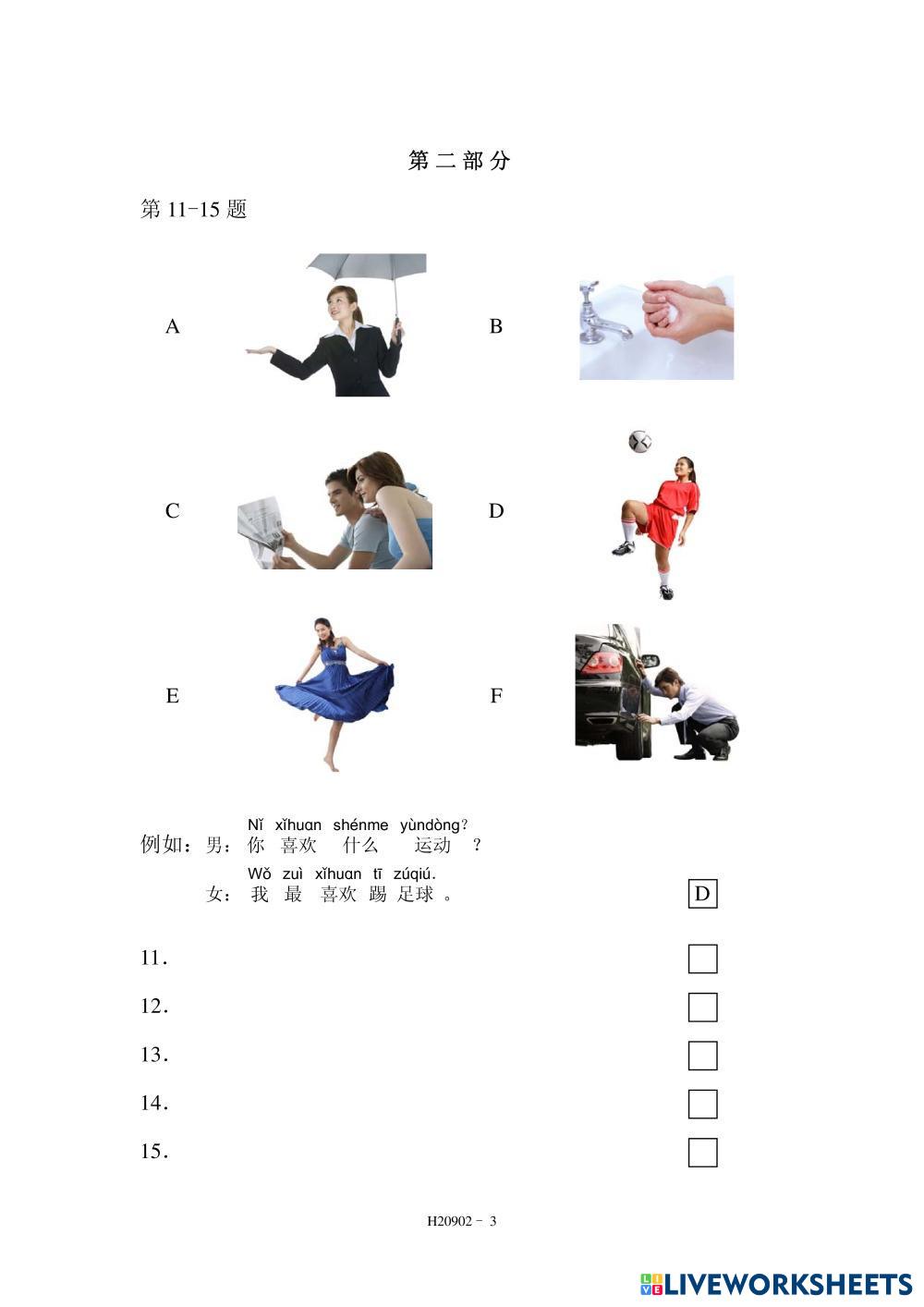 第二部分

第 11-15 题

A

B

C

D

E

F

Nǐ xǐhuan shénme yùndòng?
例如：男：你 喜欢 什么 运动 ？

Wǒ zuì xǐhuan tī zúqiú.
女：我 最 喜欢 踢 足球 。

D

11.

12.

13.

14.

15.

H20902 - 3

LIVEWORKSHEETS