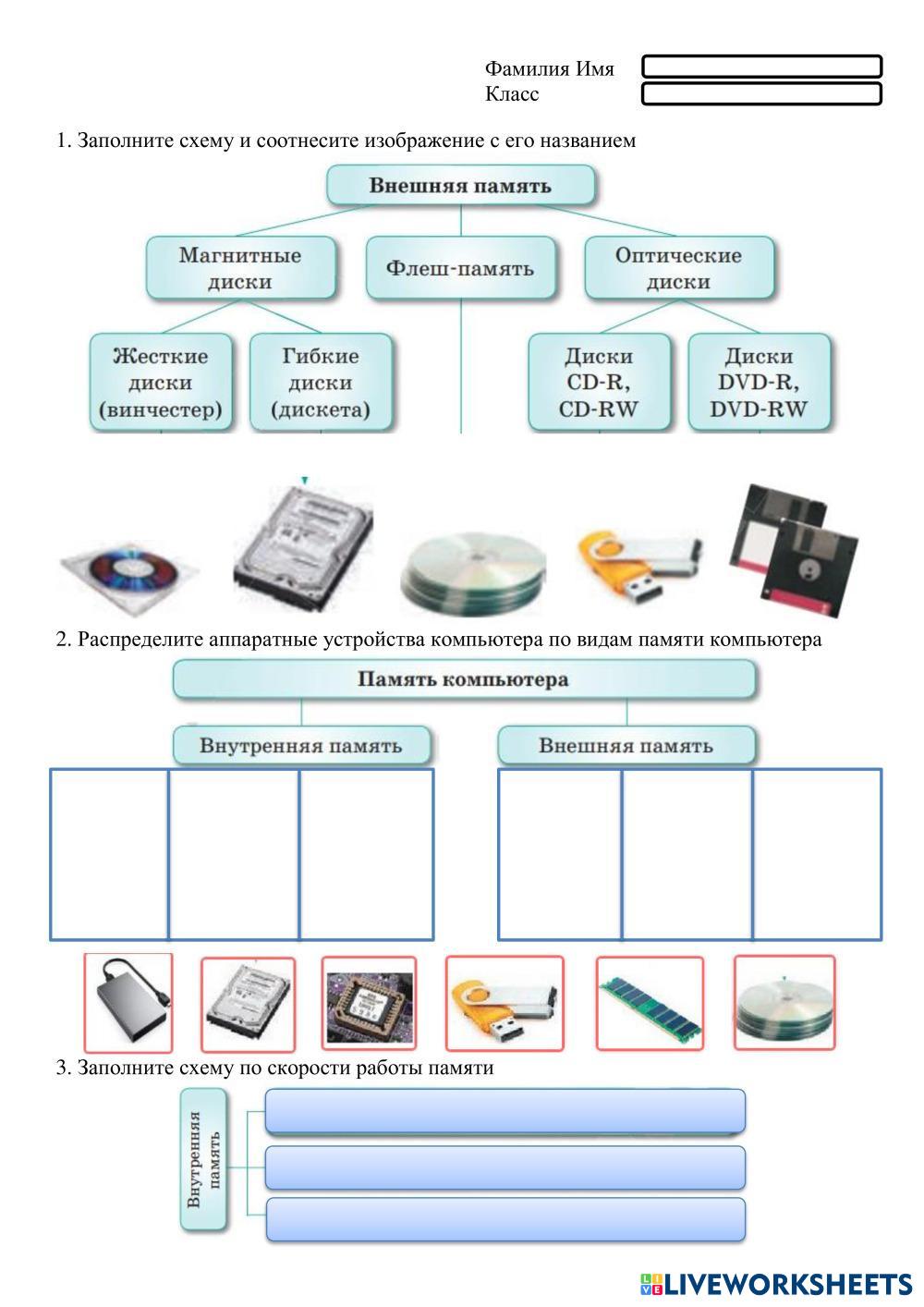 Фамилия Имя
Класс

1. Заполните схему и соотнесите изображение с его названием

Внешняя память

Магнитные диски

Флеш-память

Оптические диски

Жесткие диски (винчестер)

Гибкие диски (дискета)

Диски CD-R, CD-RW

Диски DVD-R, DVD-RW

2. Распределите аппаратные устройства компьютера по видам памяти компьютера

Память компьютера

Внутренняя память

Внешняя память

3. Заполните схему по скорости работы памяти

Внутренняя память

LIVEWORKSHEETS