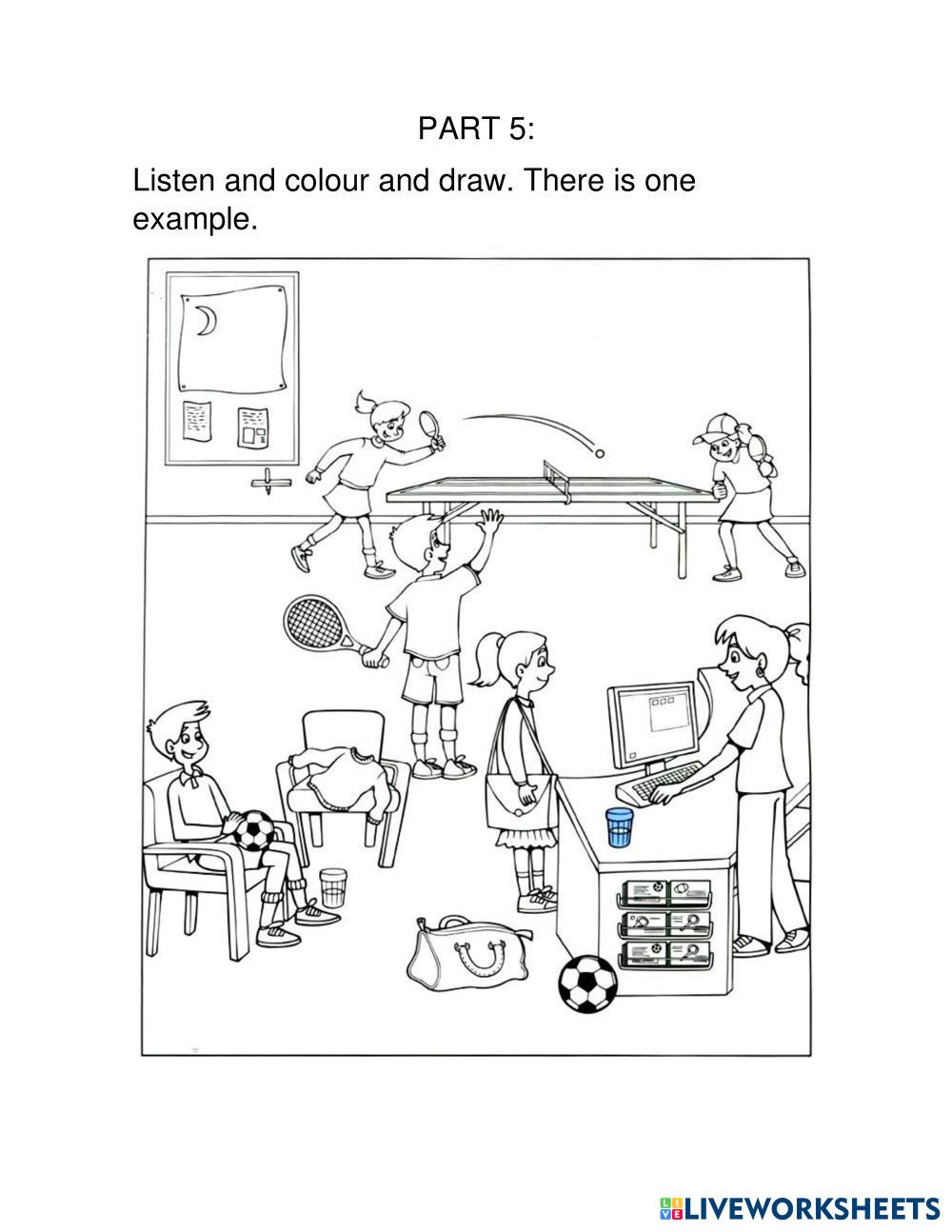 PART 5:

Listen and colour and draw. There is one example.

LIVEWORKSHEETS