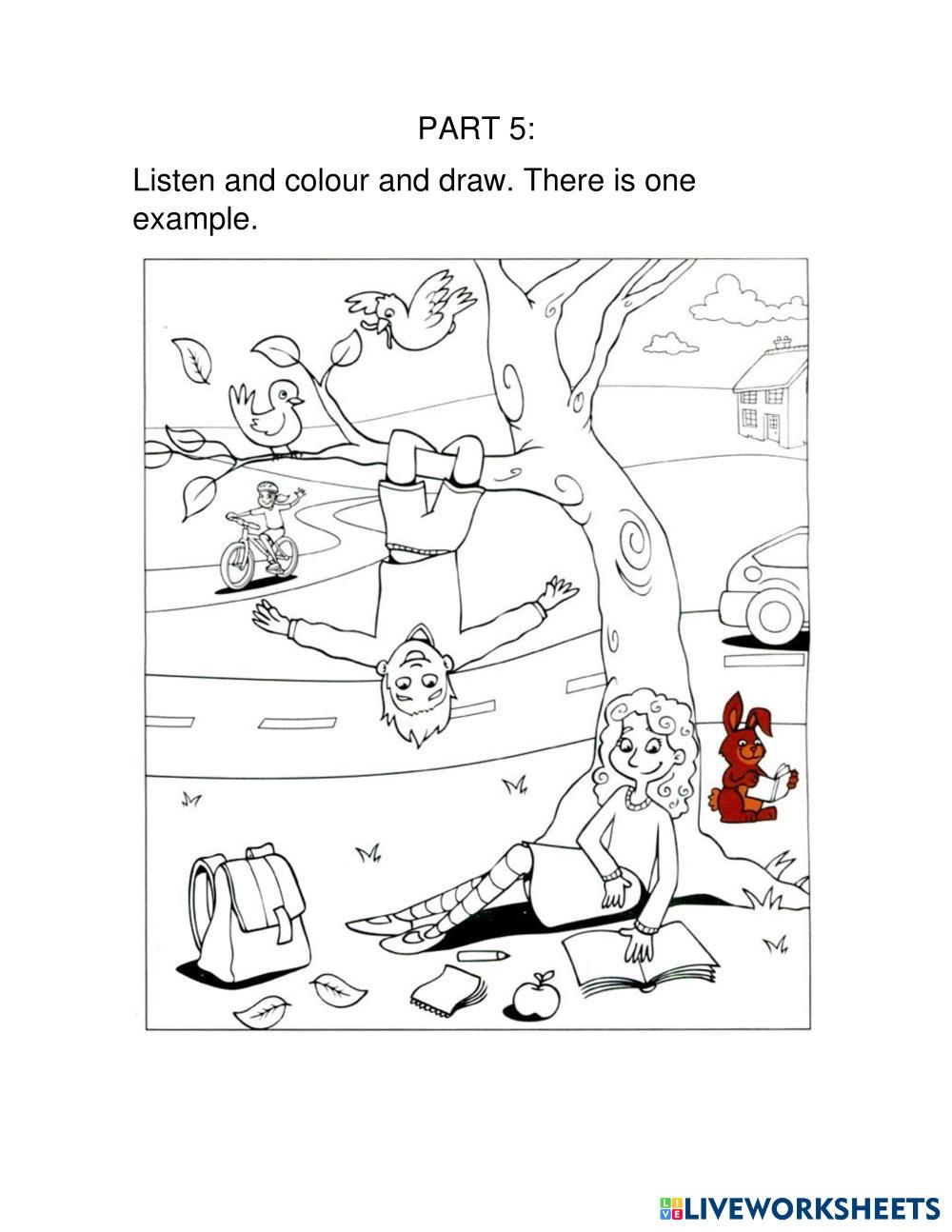 PART 5:

Listen and colour and draw. There is one example.

LIVEWORKSHEETS