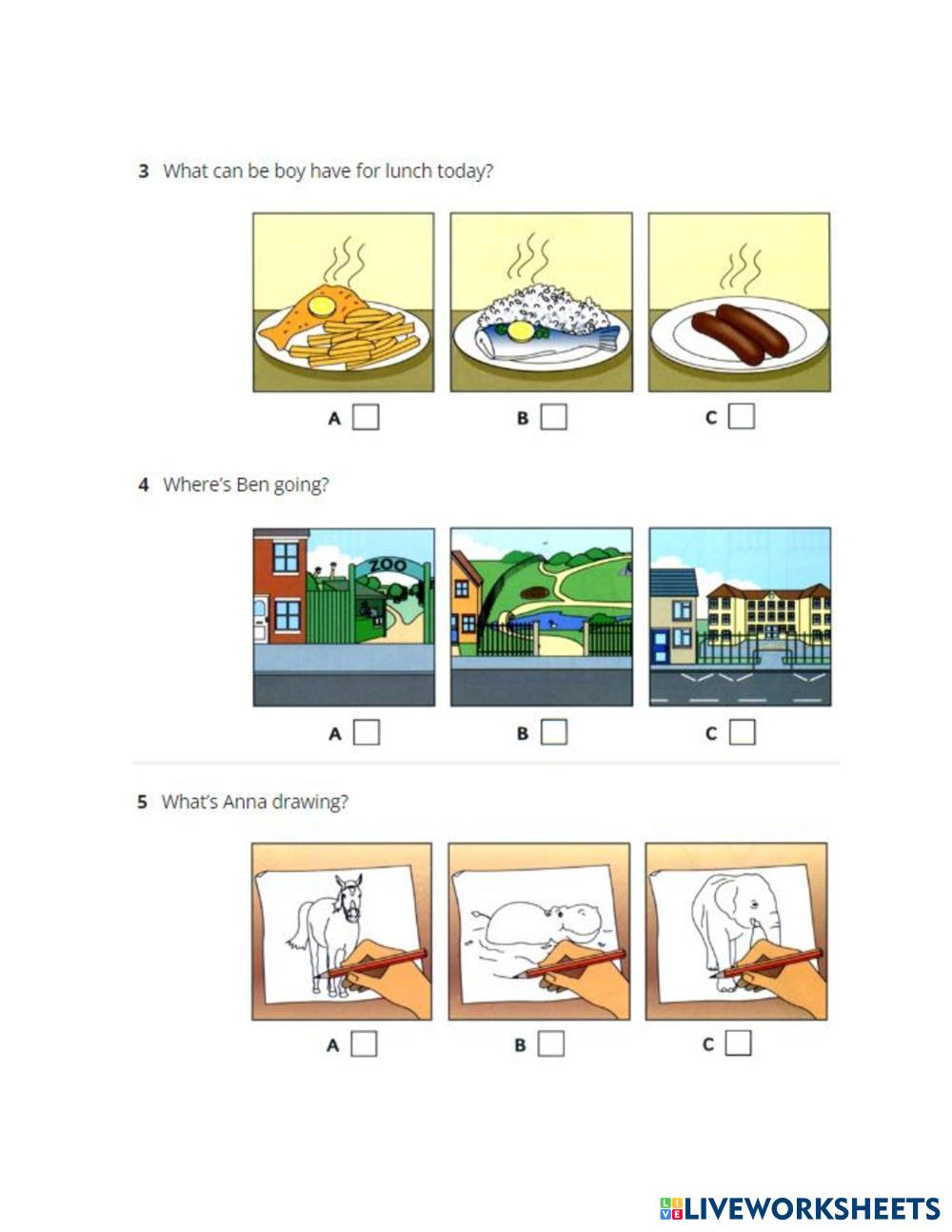 3 What can be boy have for lunch today?

A
B
C

4 Where's Ben going?

ZOO

A
B
C

5 What's Anna drawing?

A
B
C

LIVEWORKSHEETS