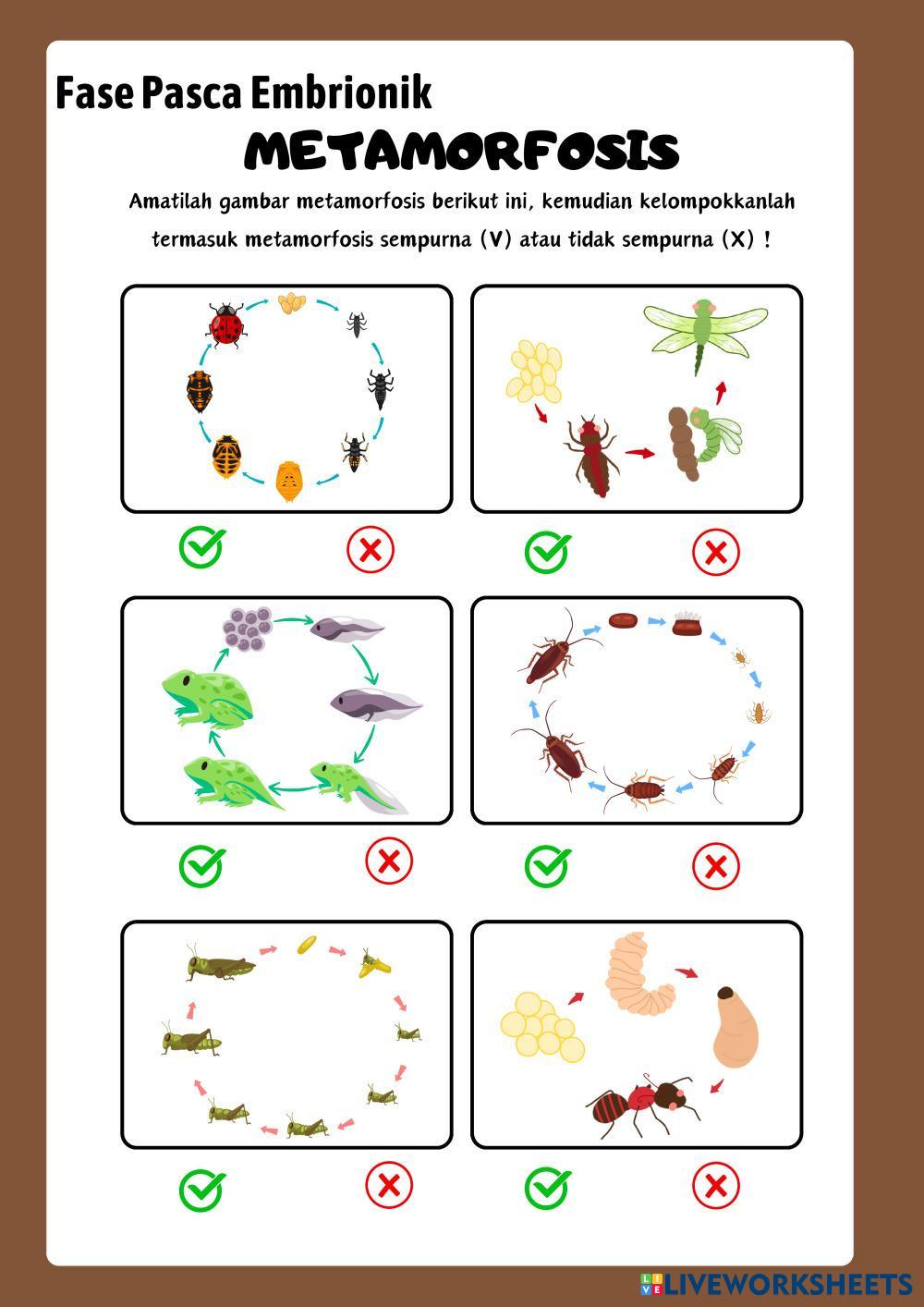 Fase Pasca Embrionik

METAMORFOSIS

Amatilah gambar metamorfosis berikut ini, kemudian kelompokkanlah termasuk metamorfosis sempurna (V) atau tidak sempurna (X) !

LIVEWORKSHEETS