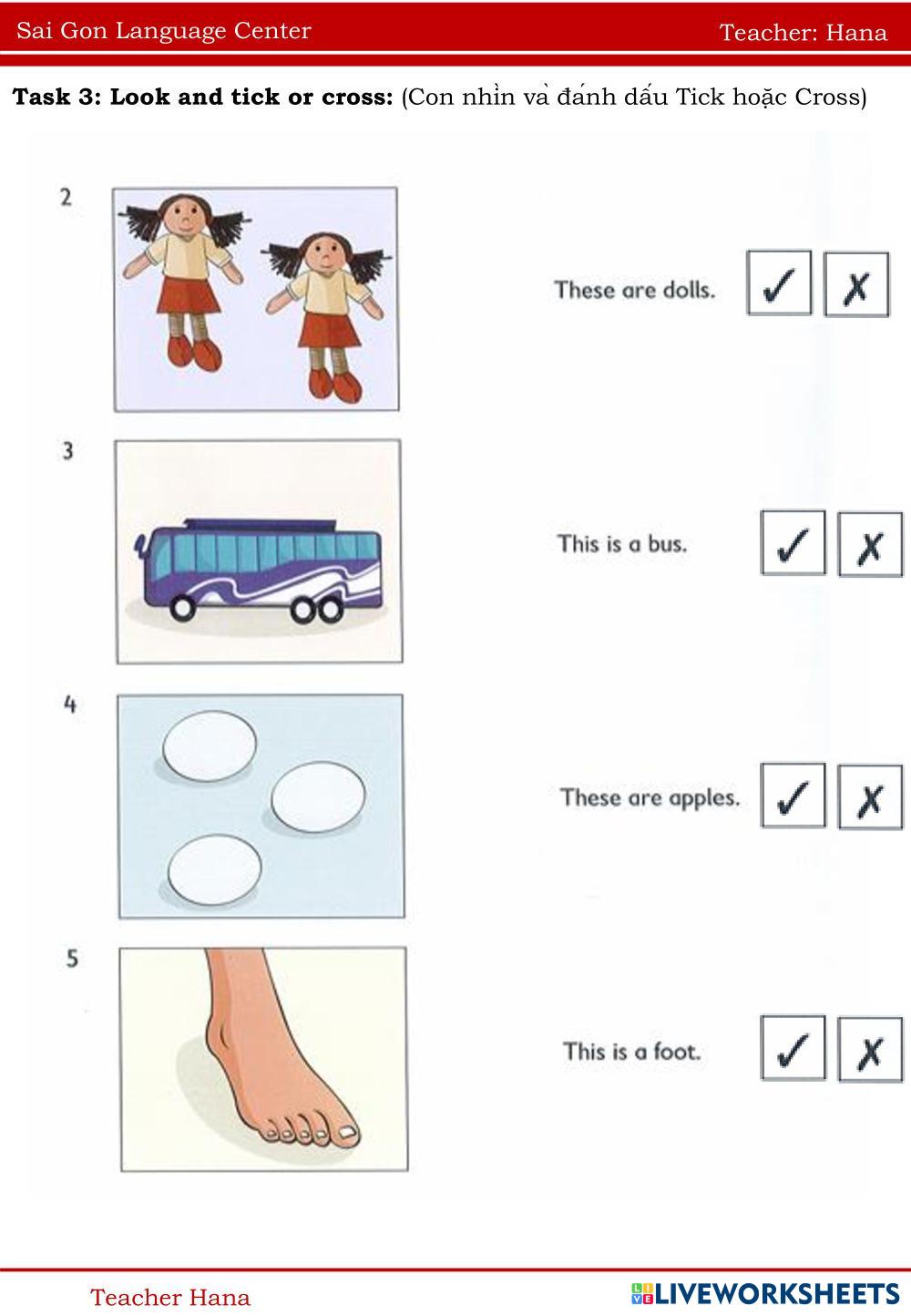 Sai Gon Language Center Teacher: Hana

**Task 3: Look and tick or cross:** (Con nhìn và đánh dấu Tick hoặc Cross)

2

These are dolls. ✓ ✗

3

This is a bus. ✓ ✗

4

These are apples. ✓ ✗

5

This is a foot. ✓ ✗

Teacher Hana

LIVEWORKSHEETS