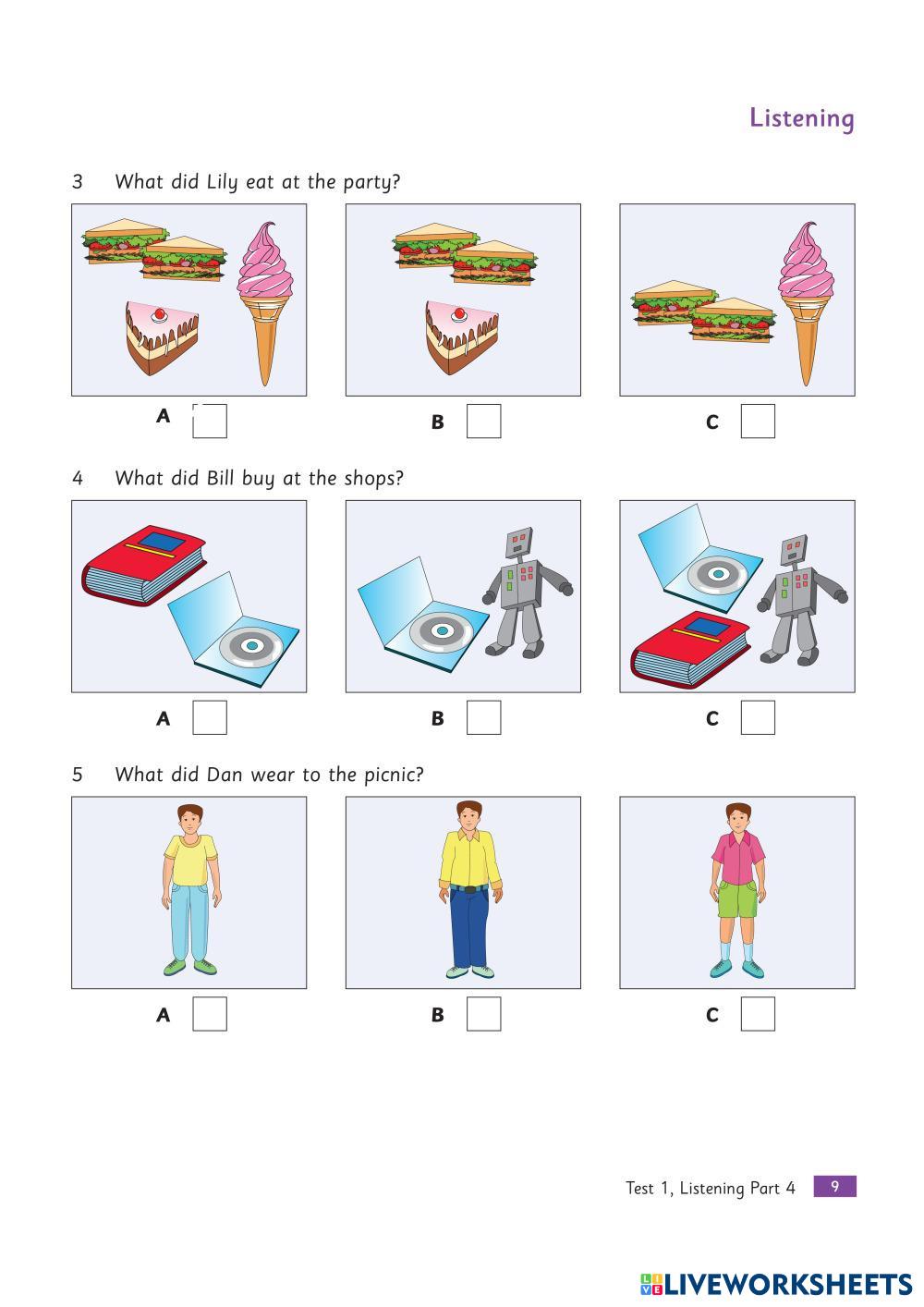 Listening

3 What did Lily eat at the party?

A

B

C

4 What did Bill buy at the shops?

A

B

C

5 What did Dan wear to the picnic?

A

B

C

Test 1, Listening Part 4 9

LIVEWORKSHEETS