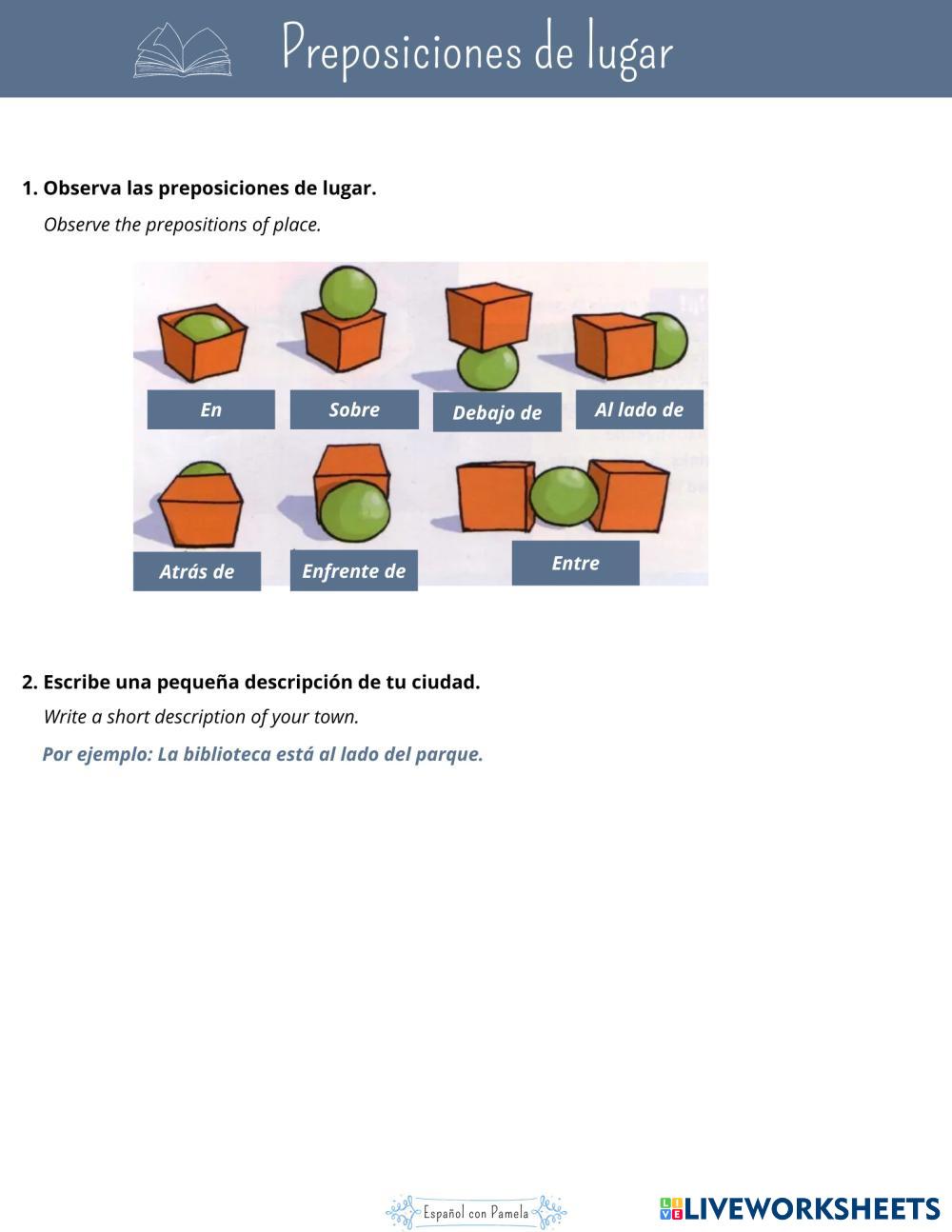 Preposiciones de lugar

1. Observa las preposiciones de lugar.
Observe the prepositions of place.

En

Sobre

Debajo de

Al lado de

Atrás de

Enfrente de

Entre

2. Escribe una pequeña descripción de tu ciudad.
Write a short description of your town.
Por ejemplo: La biblioteca está al lado del parque.

Español con Pamela

LIVEWORKSHEETS