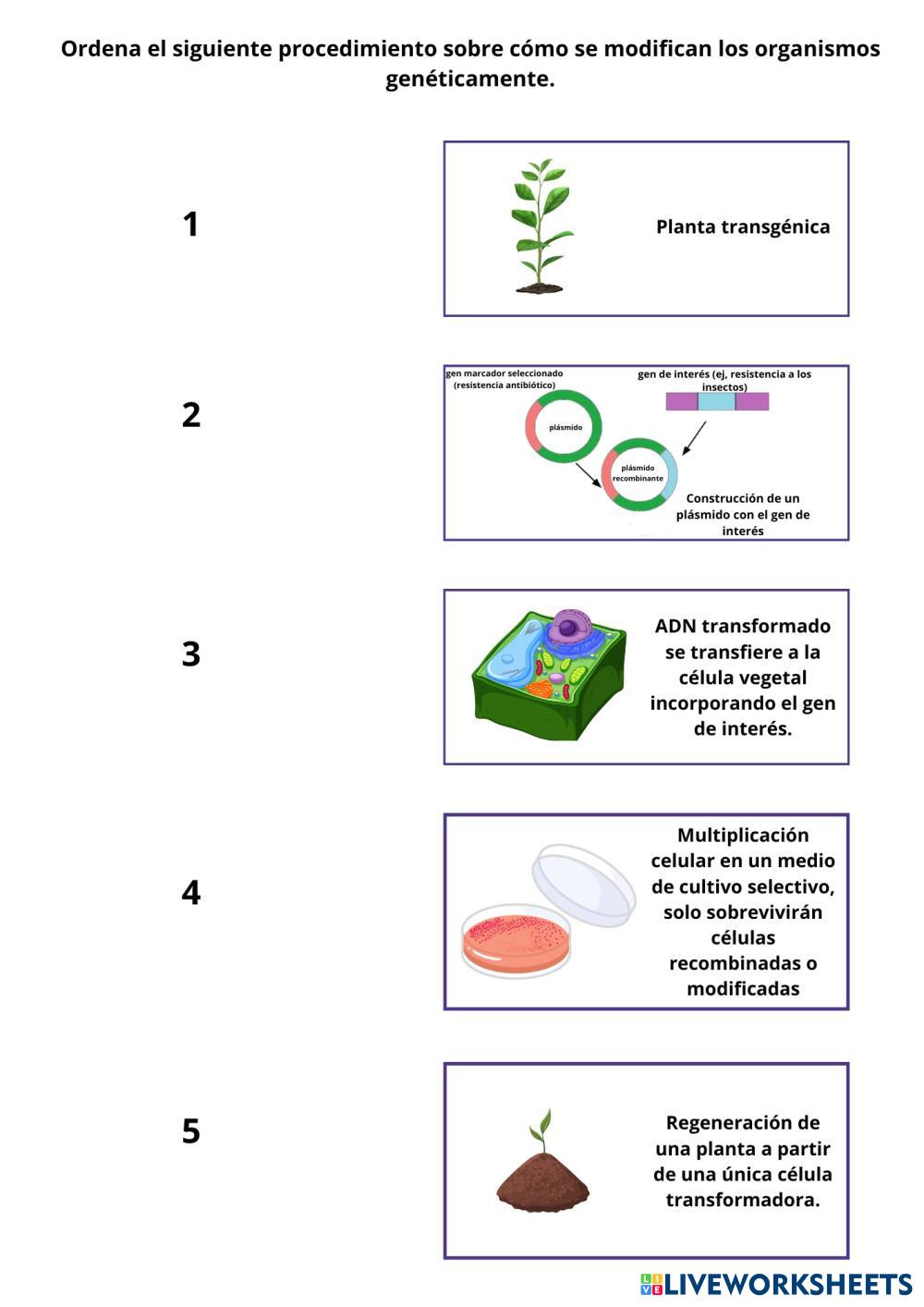 Ordena el siguiente procedimiento sobre cómo se modifican los organismos genéticamente.

1

Planta transgénica

2

gen marcador seleccionado (resistencia antibiótico)

gen de interés (ej, resistencia a los insectos)

plásmido

plásmido recombinante

Construcción de un plásmido con el gen de interés

3

ADN transformado se transfiere a la célula vegetal incorporando el gen de interés.

4

Multiplicación celular en un medio de cultivo selectivo, solo sobrevivirán células recombinadas o modificadas

5

Regeneración de una planta a partir de una única célula transformadora.

LIVEWORKSHEETS