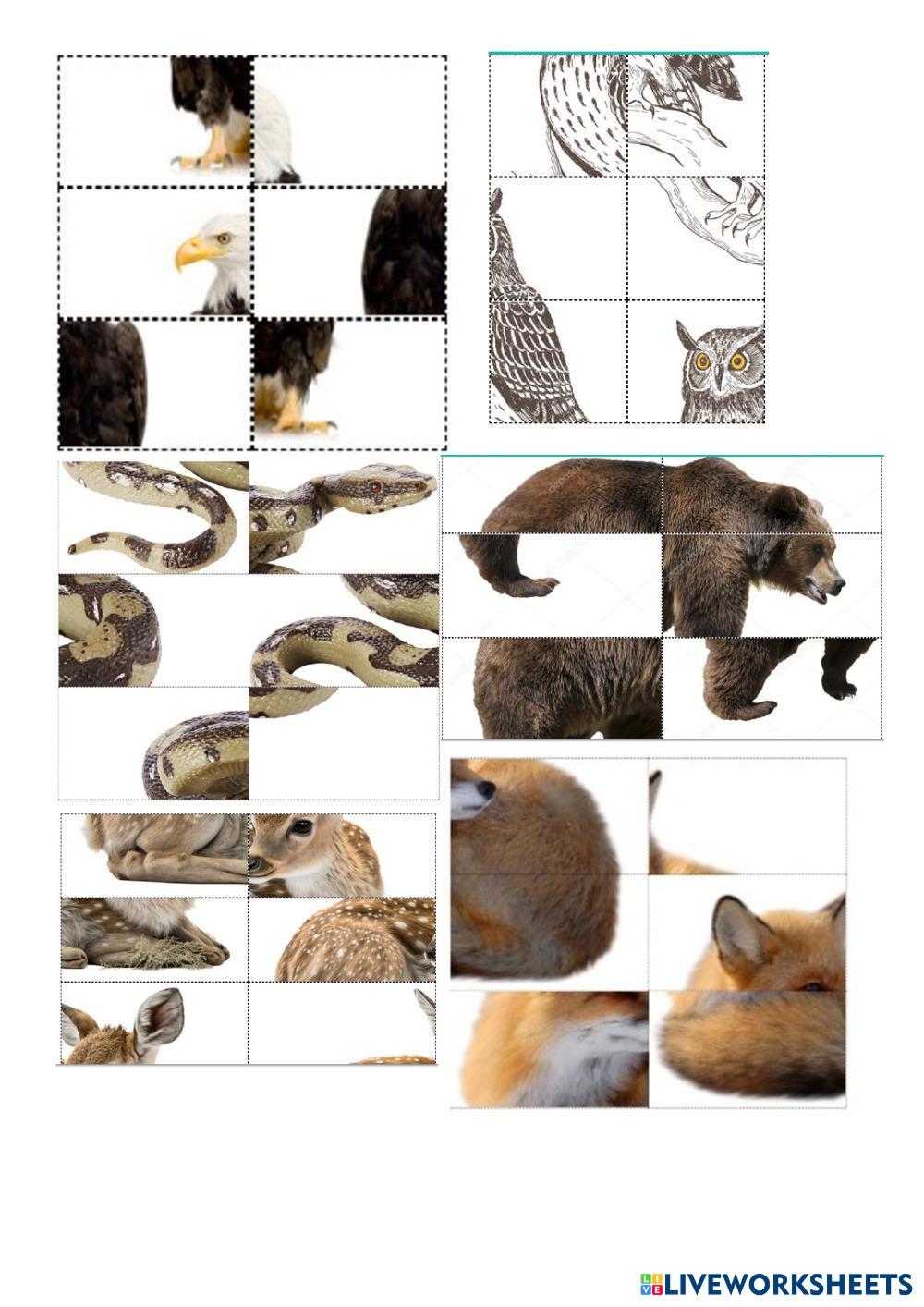 LIVEWORKSHEETS