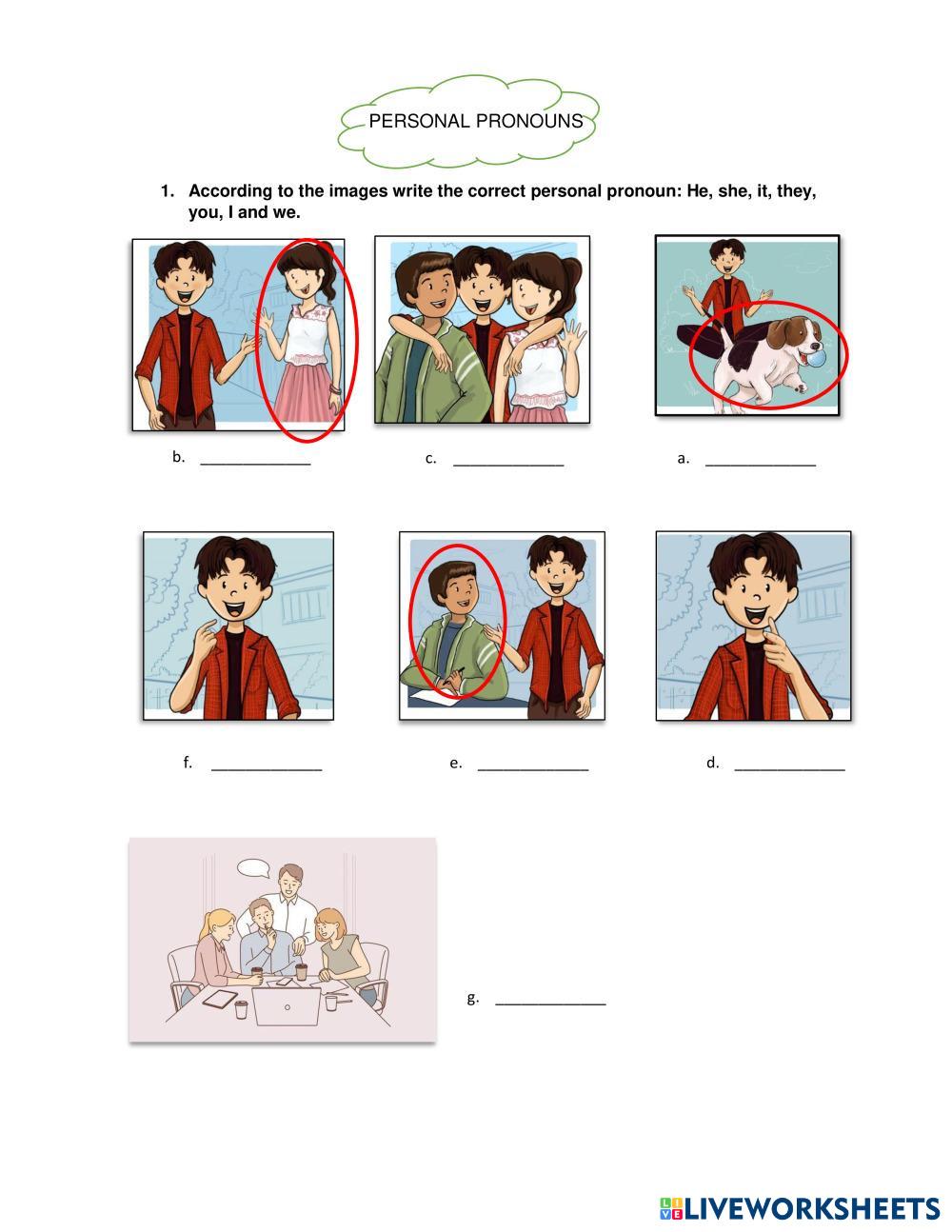 PERSONAL PRONOUNS

1. According to the images write the correct personal pronoun: He, she, it, they, you, I and we.

b. ______________

c. ______________

a. ______________

f. ______________

e. ______________

d. ______________

g. ______________

LIVEWORKSHEETS