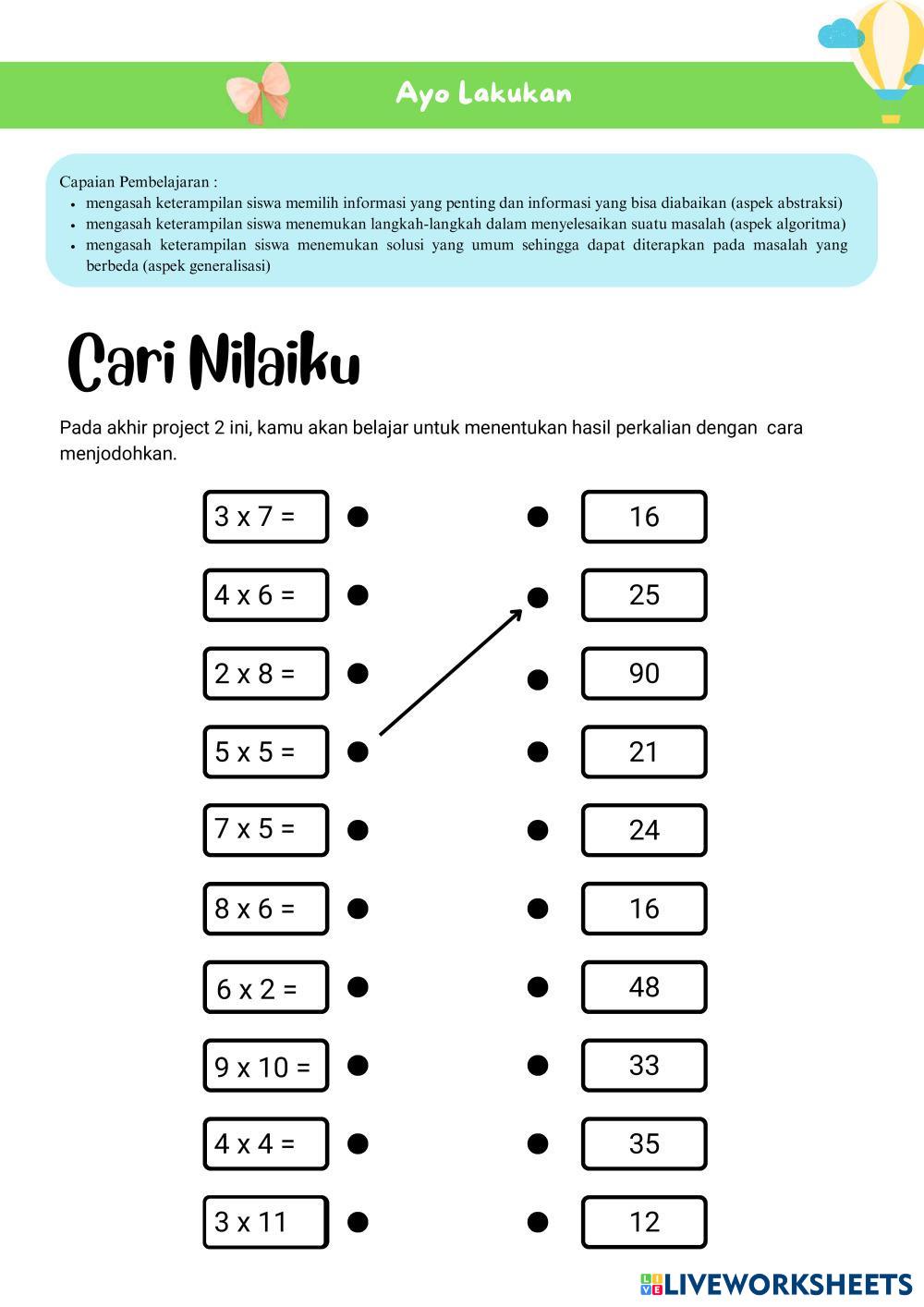 Ayo Lakukan

Capaian Pembelajaran :
- mengasah keterampilan siswa memilih informasi yang penting dan informasi yang bisa diabaikan (aspek abstraksi)
- mengasah keterampilan siswa menemukan langkah-langkah dalam menyelesaikan suatu masalah (aspek algoritma)
- mengasah keterampilan siswa menemukan solusi yang umum sehingga dapat diterapkan pada masalah yang berbeda (aspek generalisasi)

Cari Nilaiku

Pada akhir project 2 ini, kamu akan belajar untuk menentukan hasil perkalian dengan cara menjodohkan.

3 x 7 =
4 x 6 =
2 x 8 =
5 x 5 =
7 x 5 =
8 x 6 =
6 x 2 =
9 x 10 =
4 x 4 =
3 x 11

16
25
90
21
24
16
48
33
35
12

LIVEWORKSHEETS