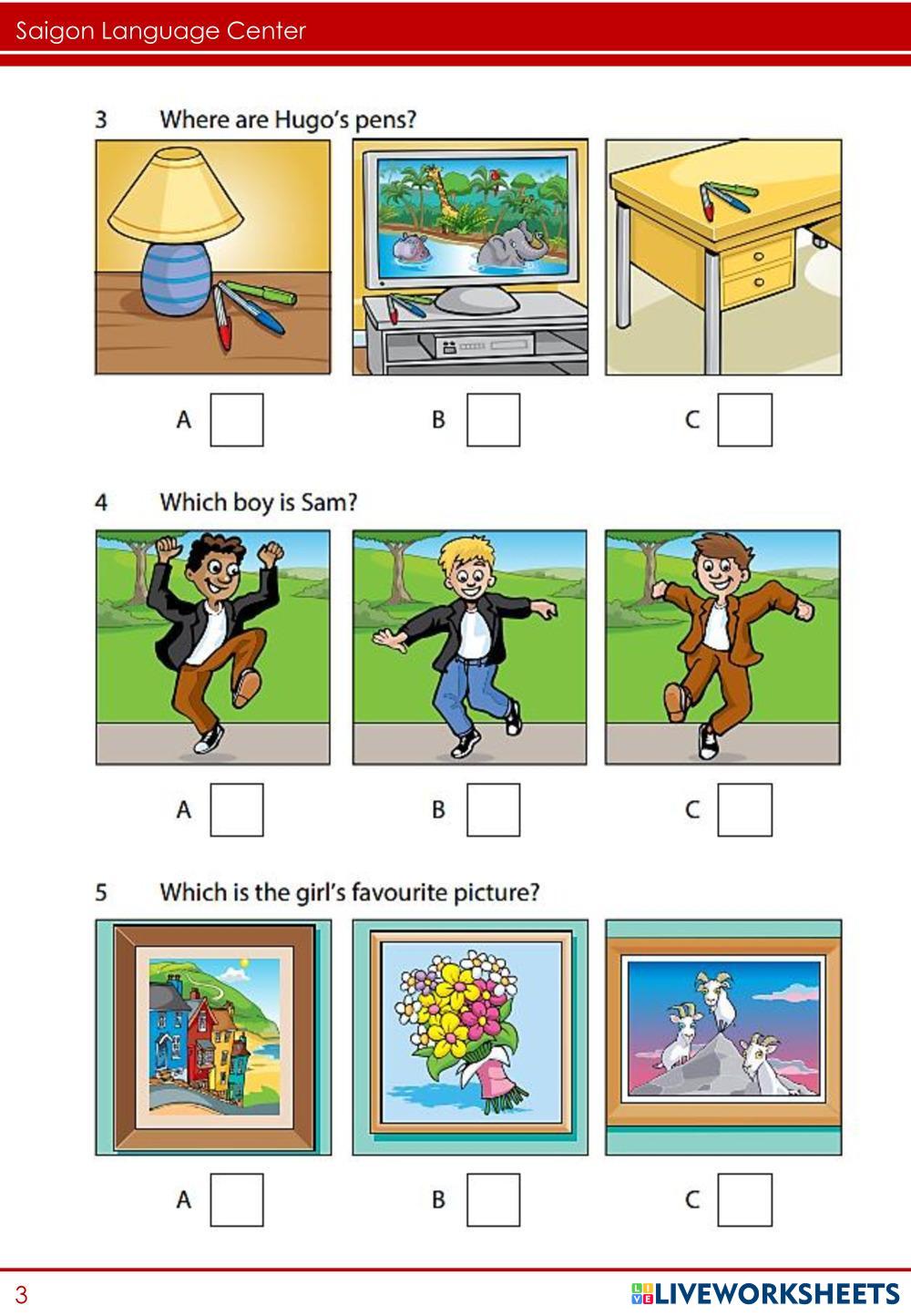 Saigon Language Center

3 Where are Hugo's pens?

A

B

C

4 Which boy is Sam?

A

B

C

5 Which is the girl's favourite picture?

A

B

C

3

LIVEWORKSHEETS