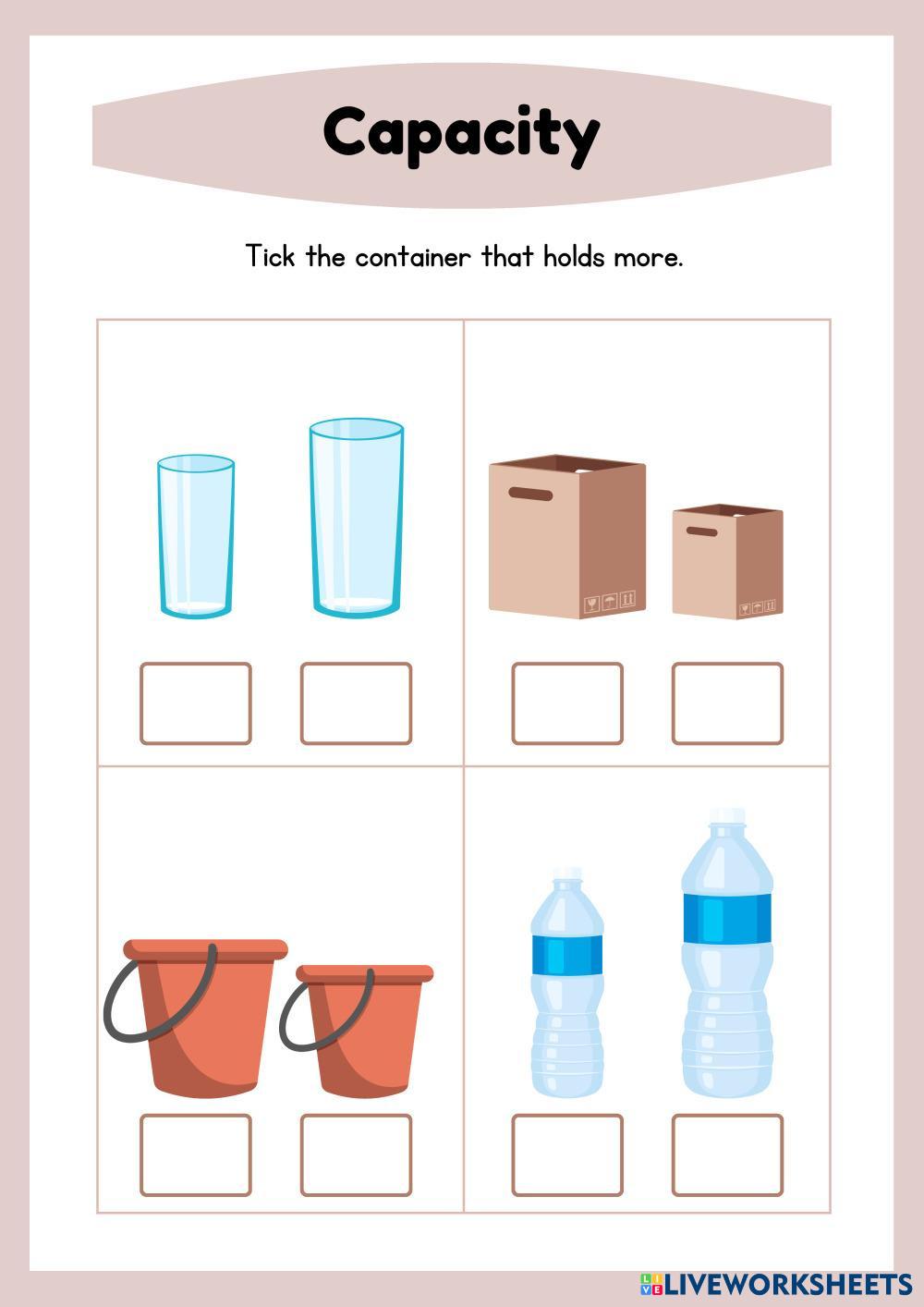 Capacity

Tick the container that holds more.

LIVEWORKSHEETS