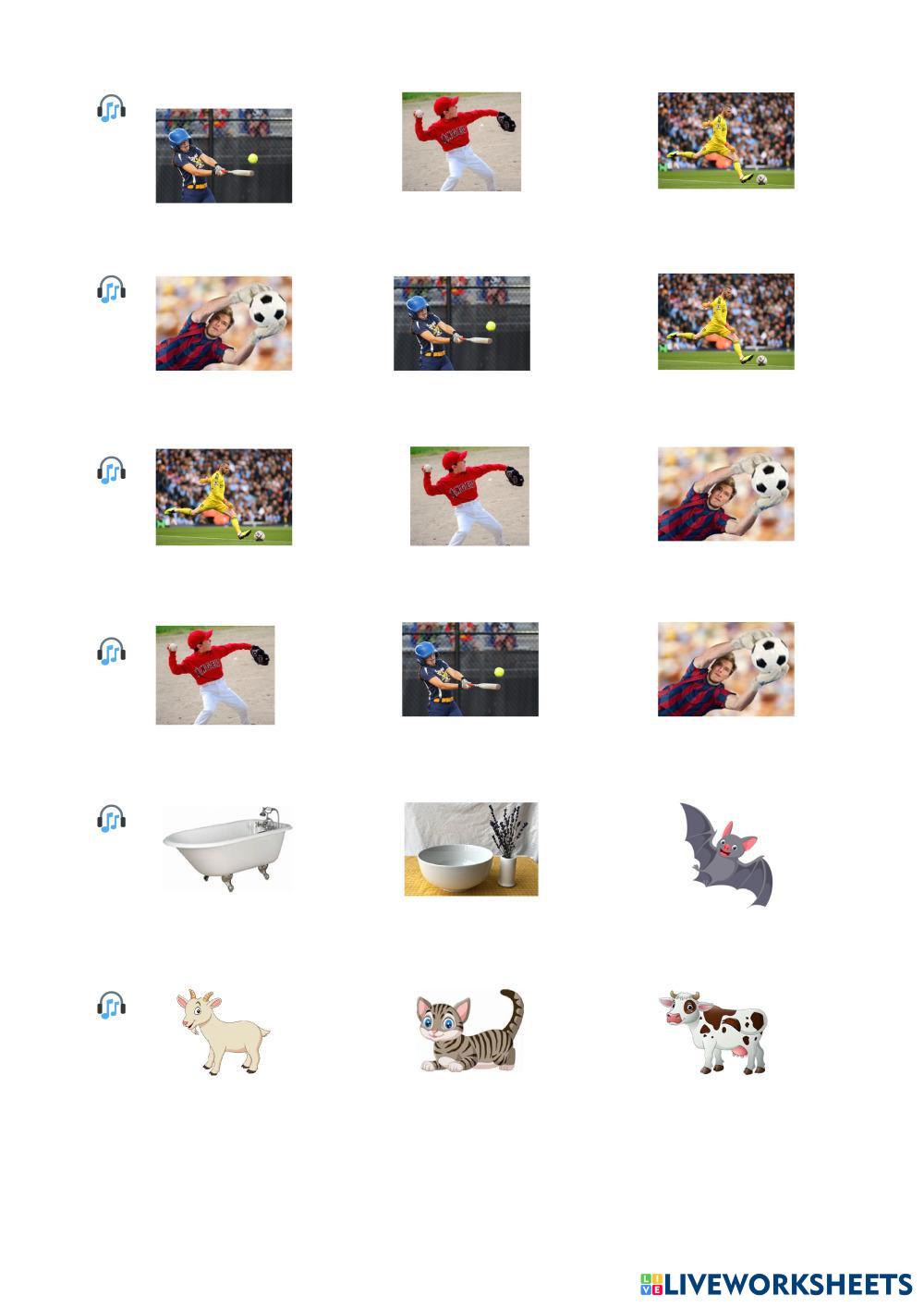 LIVEWORKSHEETS