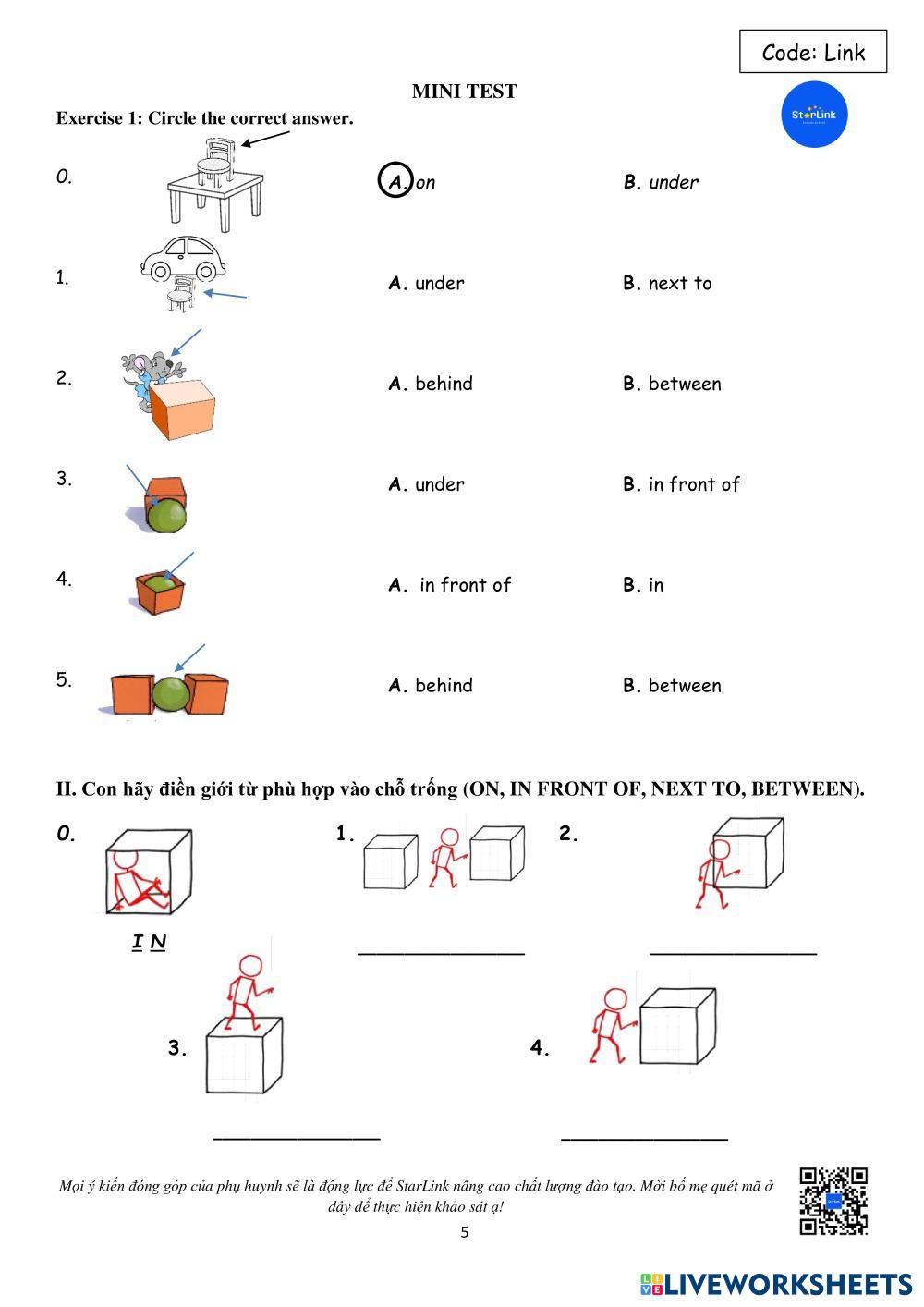 Code: Link

MINI TEST

StarLink

Exercise 1: Circle the correct answer.

0. A. on B. under

1. A. under B. next to

2. A. behind B. between

3. A. under B. in front of

4. A. in front of B. in

5. A. behind B. between

II. Con hãy điền giới từ phù hợp vào chỗ trống (ON, IN FRONT OF, NEXT TO, BETWEEN).

0. I N

1. ______________

2. ______________

3. ______________

4. ______________

Mọi ý kiến đóng góp của phụ huynh sẽ là động lực để StarLink nâng cao chất lượng đào tạo. Mời bố mẹ quét mã ở đây để thực hiện khảo sát ạ!

5

LIVEWORKSHEETS