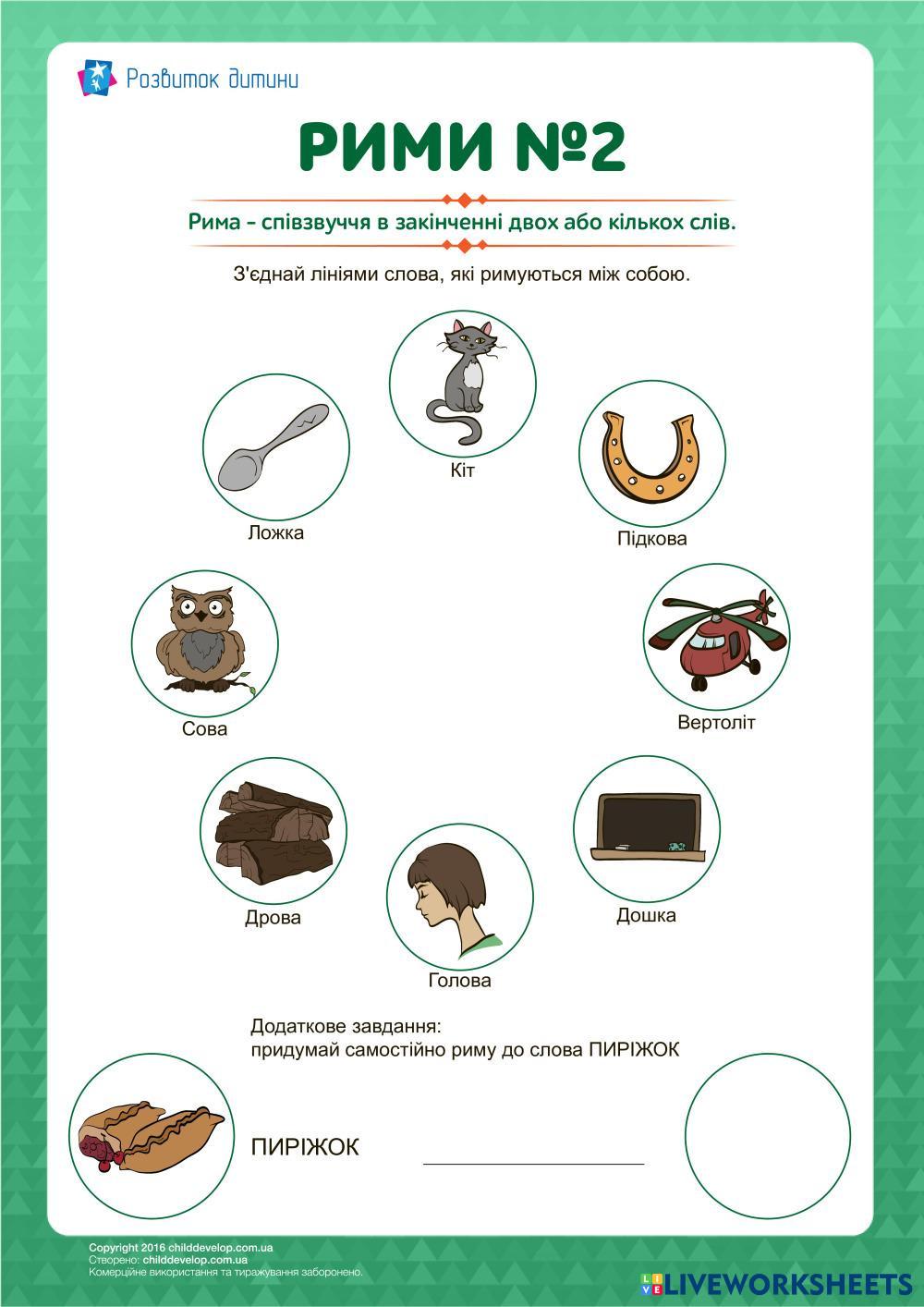 Розвиток дитини

РИМИ №2

Рима – співзвуччя в закінченні двох або кількох слів.

З'єднай лініями слова, які римуються між собою.

Кіт

Ложка

Підкова

Сова

Вертоліт

Дрова

Дошка

Голова

Додаткове завдання:
придумай самостійно риму до слова ПИРІЖОК

ПИРІЖОК

Copyright 2016 childdevelop.com.ua
Створено: childdevelop.com.ua
Комерційне використання та тиражування заборонено.

LIVEWORKSHEETS