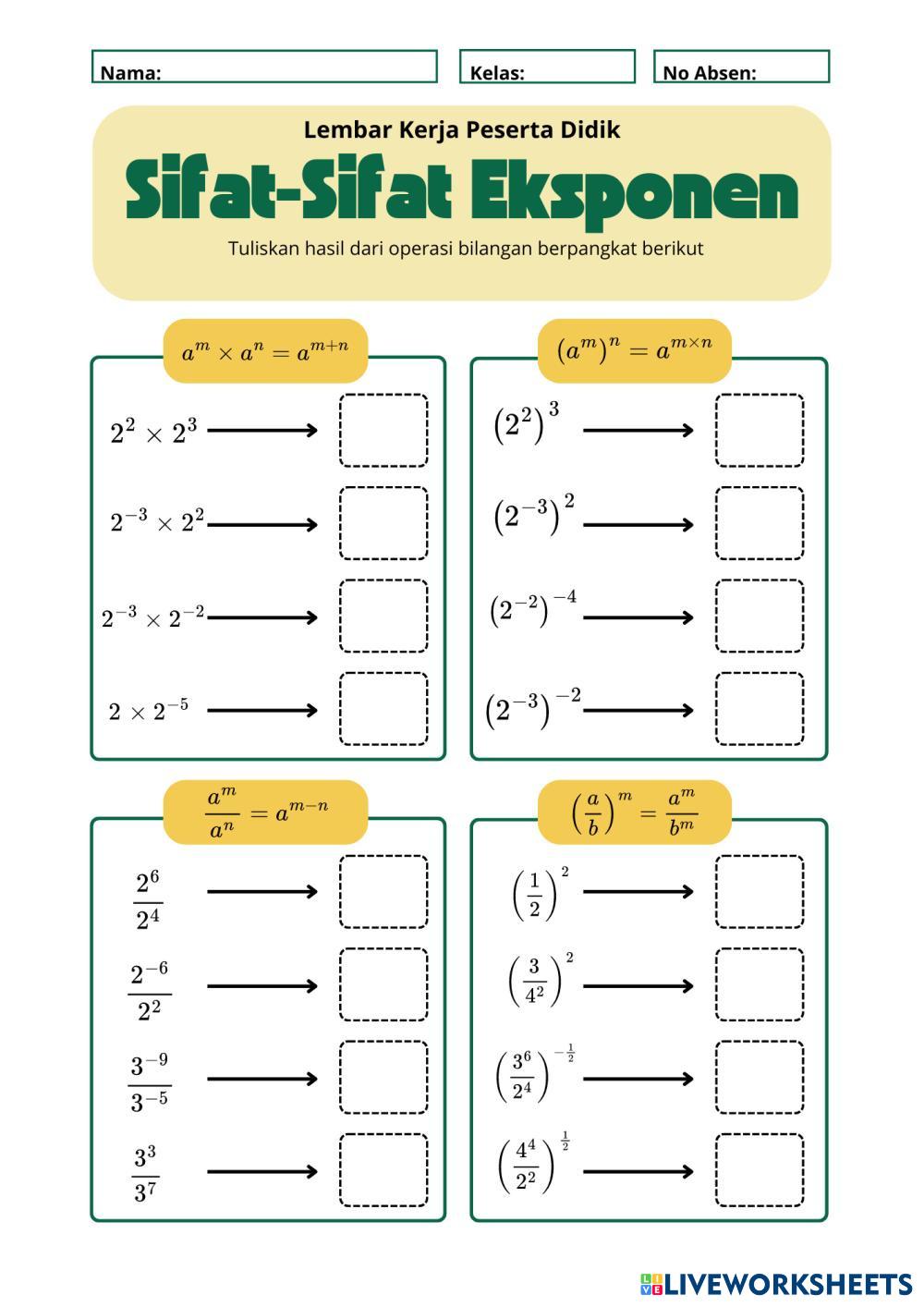 Nama:

Kelas:

No Absen:

Lembar Kerja Peserta Didik

Sifat-Sifat Eksponen

Tuliskan hasil dari operasi bilangan berpangkat berikut

$a^m \times a^n = a^{m+n}$

$2^2 \times 2^3$

$2^{-3} \times 2^2$

$2^{-3} \times 2^{-2}$

$2 \times 2^{-5}$

$(a^m)^n = a^{m \times n}$

$(2^2)^3$

$(2^{-3})^2$

$(2^{-2})^{-4}$

$(2^{-3})^{-2}$

$\frac{a^m}{a^n} = a^{m-n}$

$\frac{2^6}{2^4}$

$\frac{2^{-6}}{2^2}$

$\frac{3^{-9}}{3^{-5}}$

$\frac{3^3}{3^7}$

$\left(\frac{a}{b}\right)^m = \frac{a^m}{b^m}$

$\left(\frac{1}{2}\right)^2$

$\left(\frac{3}{4^2}\right)^2$

$\left(\frac{3^6}{2^4}\right)^{-\frac{1}{2}}$

$\left(\frac{4^4}{2^2}\right)^{\frac{1}{2}}$

LIVEWORKSHEETS