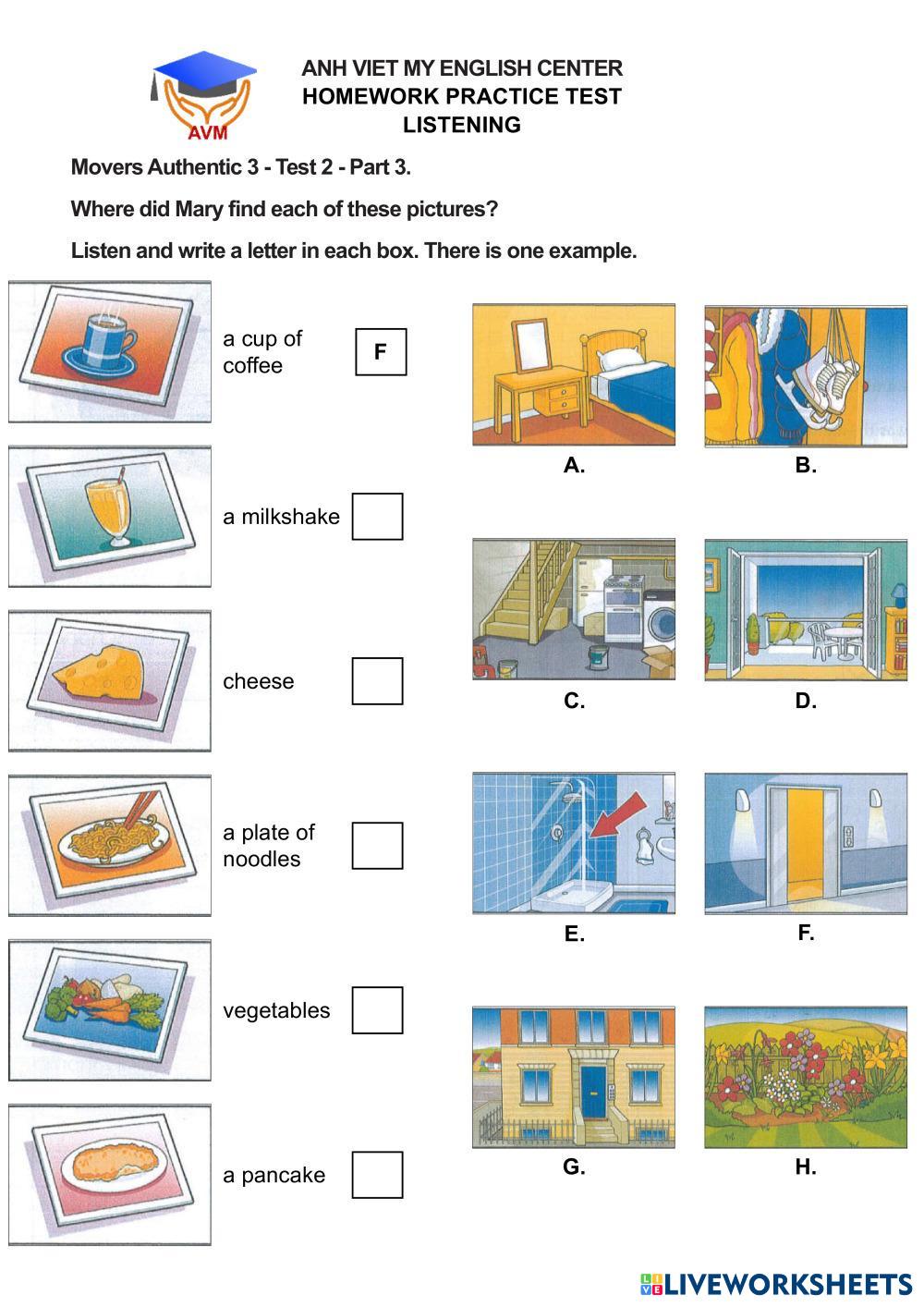 AVM

ANH VIET MY ENGLISH CENTER
HOMEWORK PRACTICE TEST
LISTENING

Movers Authentic 3 - Test 2 - Part 3.

Where did Mary find each of these pictures?

Listen and write a letter in each box. There is one example.

a cup of coffee F

a milkshake

cheese

a plate of noodles

vegetables

a pancake

A.

B.

C.

D.

E.

F.

G.

H.

LIVEWORKSHEETS