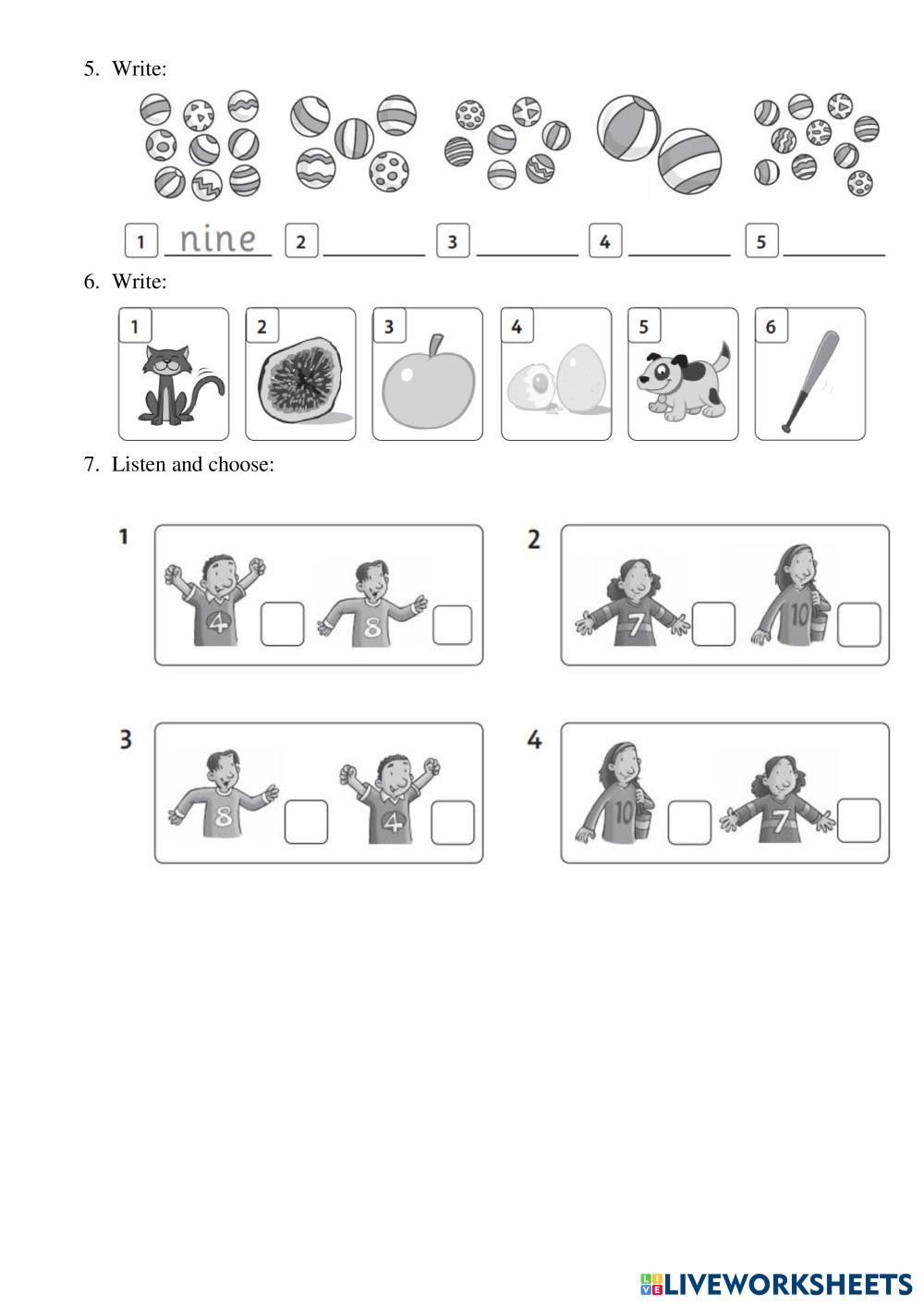 5. Write:

1 nine 2 ________ 3 ________ 4 ________ 5 ________

6. Write:

1 2 3 4 5 6

7. Listen and choose:

1

4 8

2

7 10

3

8 4

4

10 7

LIVEWORKSHEETS