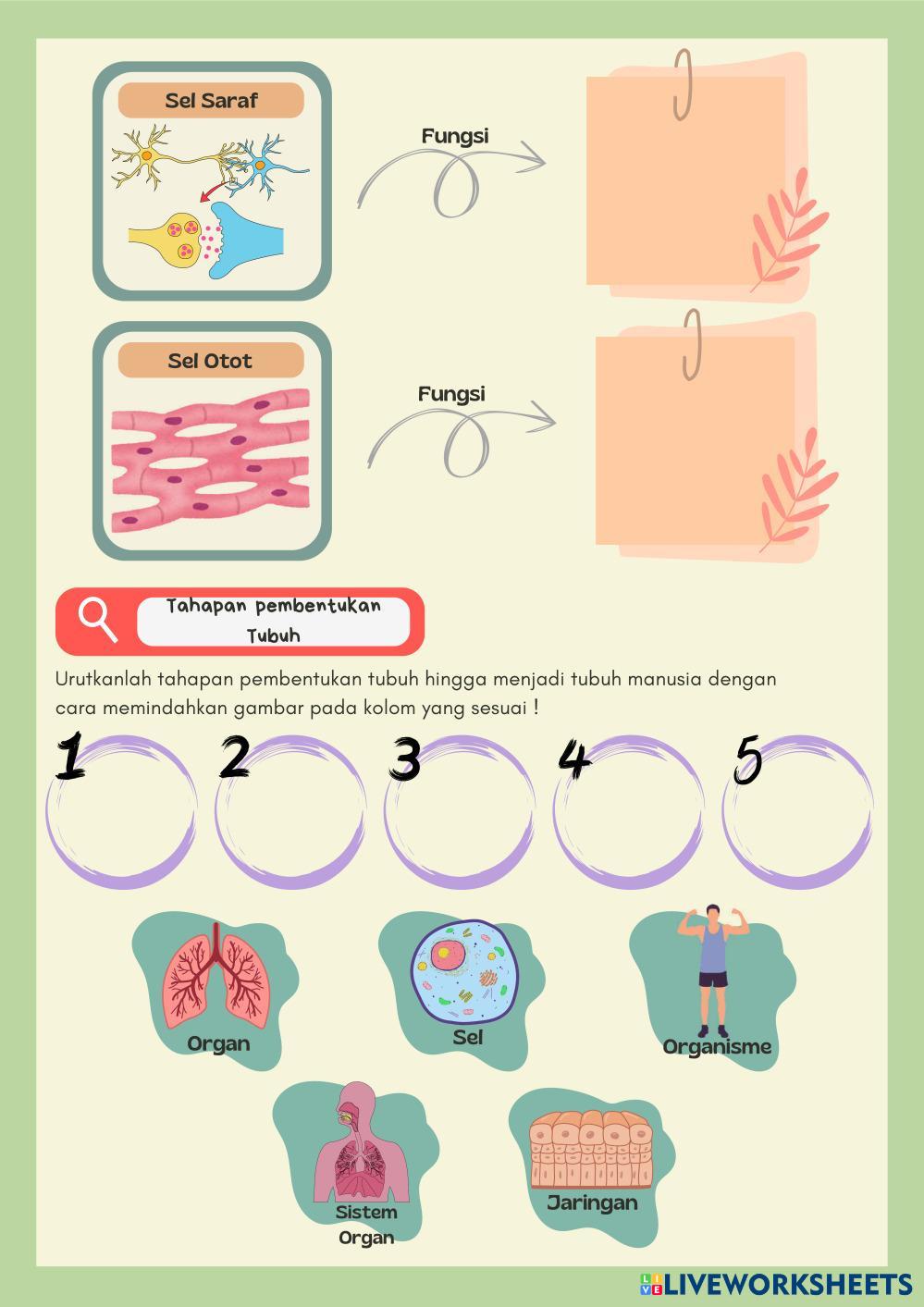 Sel Saraf

Fungsi

Sel Otot

Fungsi

Tahapan pembentukan Tubuh

Urutkanlah tahapan pembentukan tubuh hingga menjadi tubuh manusia dengan cara memindahkan gambar pada kolom yang sesuai !

1 2 3 4 5

Organ

Sel

Organisme

Sistem Organ

Jaringan

LIVEWORKSHEETS