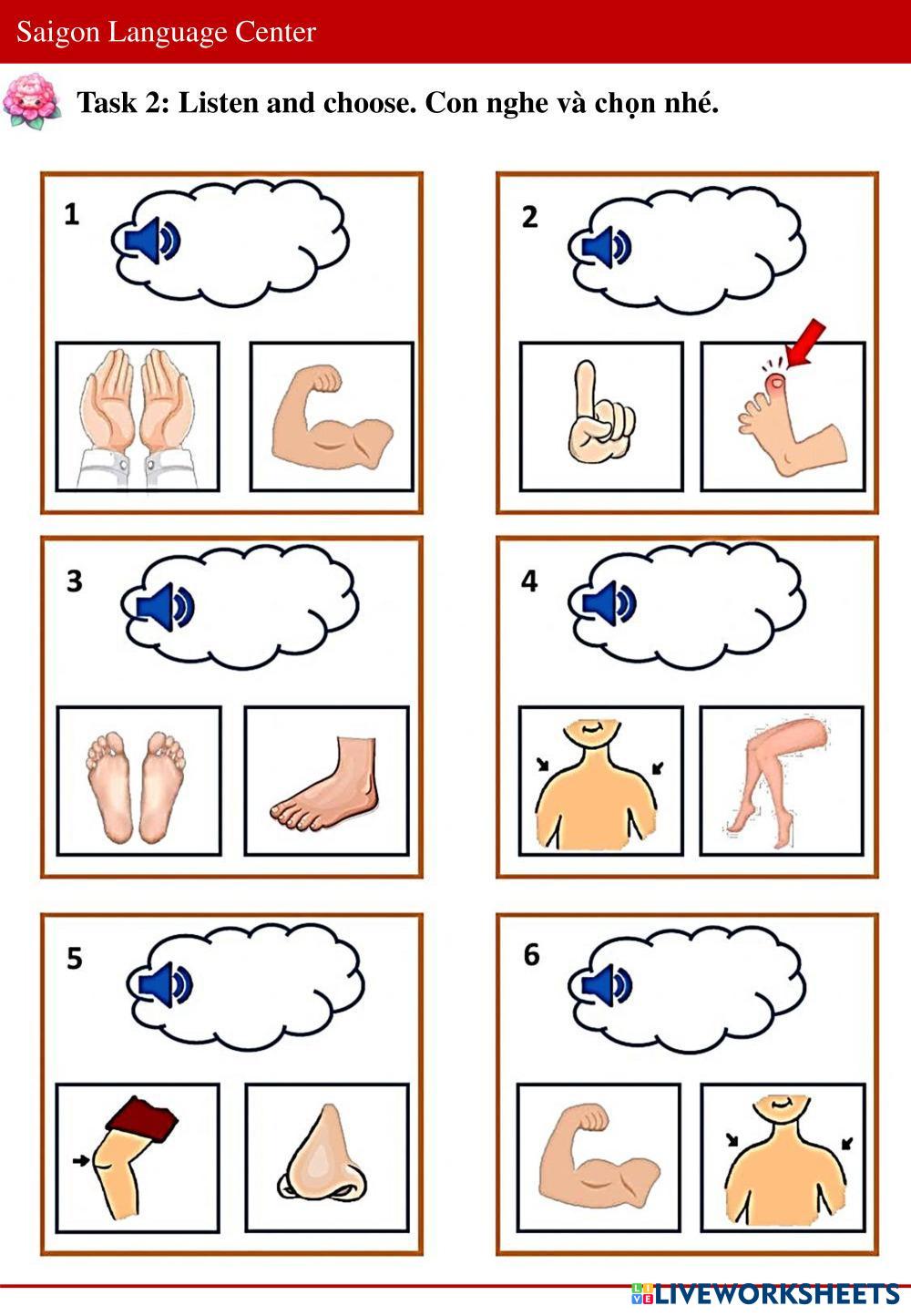 Saigon Language Center

Task 2: Listen and choose. Con nghe và chọn nhé.

1

2

3

4

5

6

LIVEWORKSHEETS