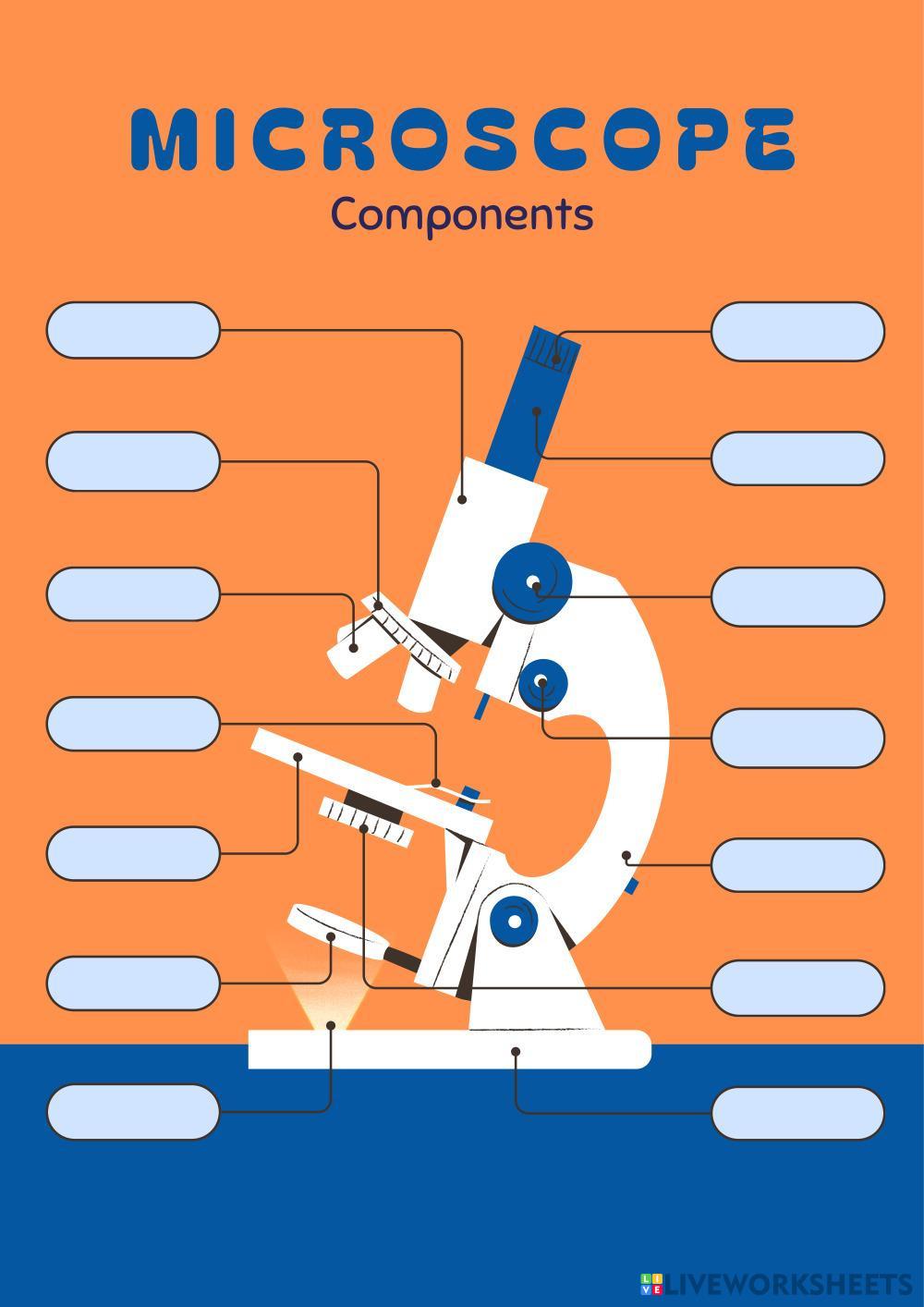 MICROSCOPE
Components

LIVEWORKSHEETS