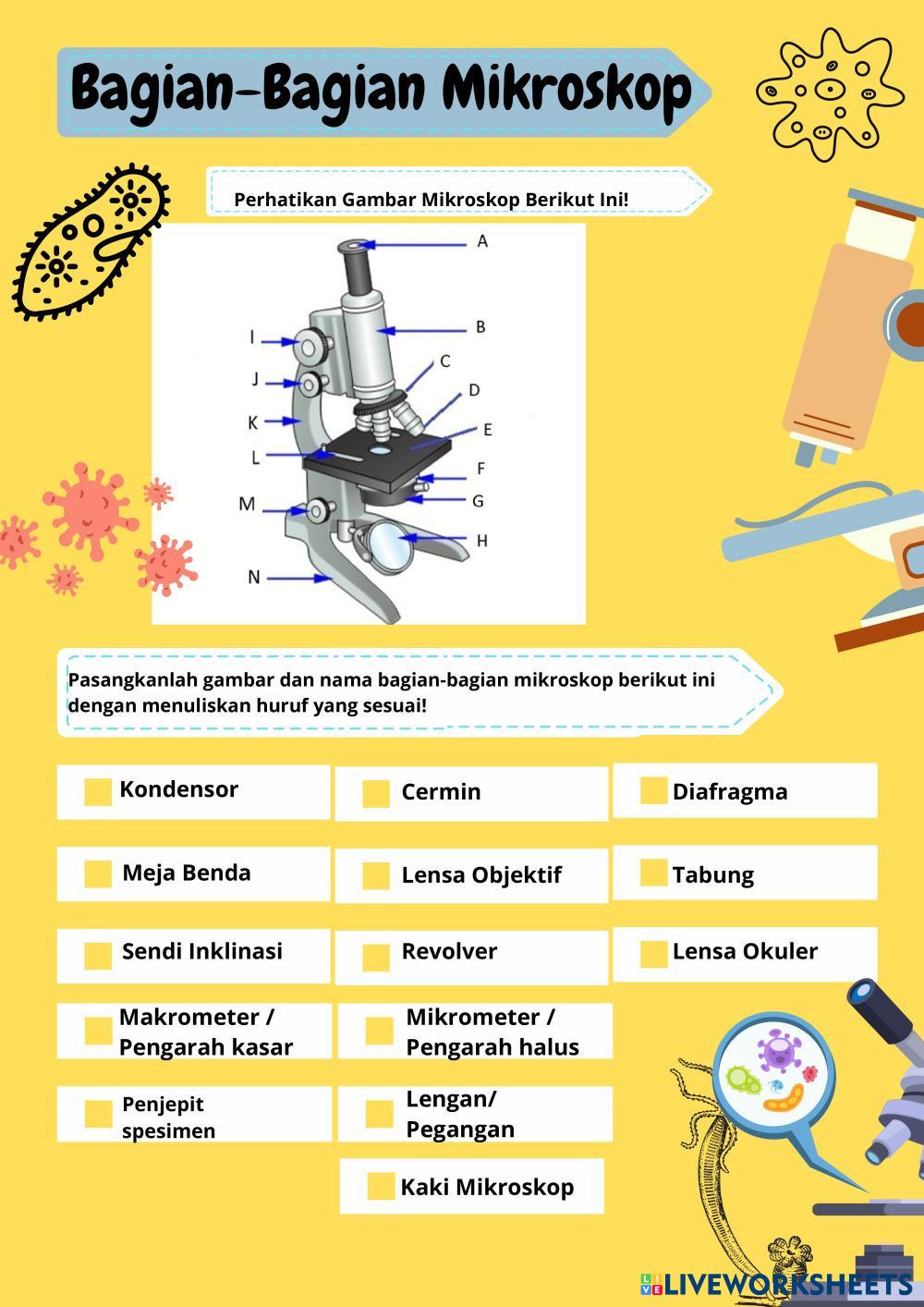 Bagian-Bagian Mikroskop

Perhatikan Gambar Mikroskop Berikut Ini!

A
B
C
D
E
F
G
H
I
J
K
L
M
N

Pasangkanlah gambar dan nama bagian-bagian mikroskop berikut ini dengan menuliskan huruf yang sesuai!

Kondensor
Cermin
Diafragma
Meja Benda
Lensa Objektif
Tabung
Sendi Inklinasi
Revolver
Lensa Okuler
Makrometer / Pengarah kasar
Mikrometer / Pengarah halus
Penjepit spesimen
Lengan/ Pegangan
Kaki Mikroskop

LIVEWORKSHEETS