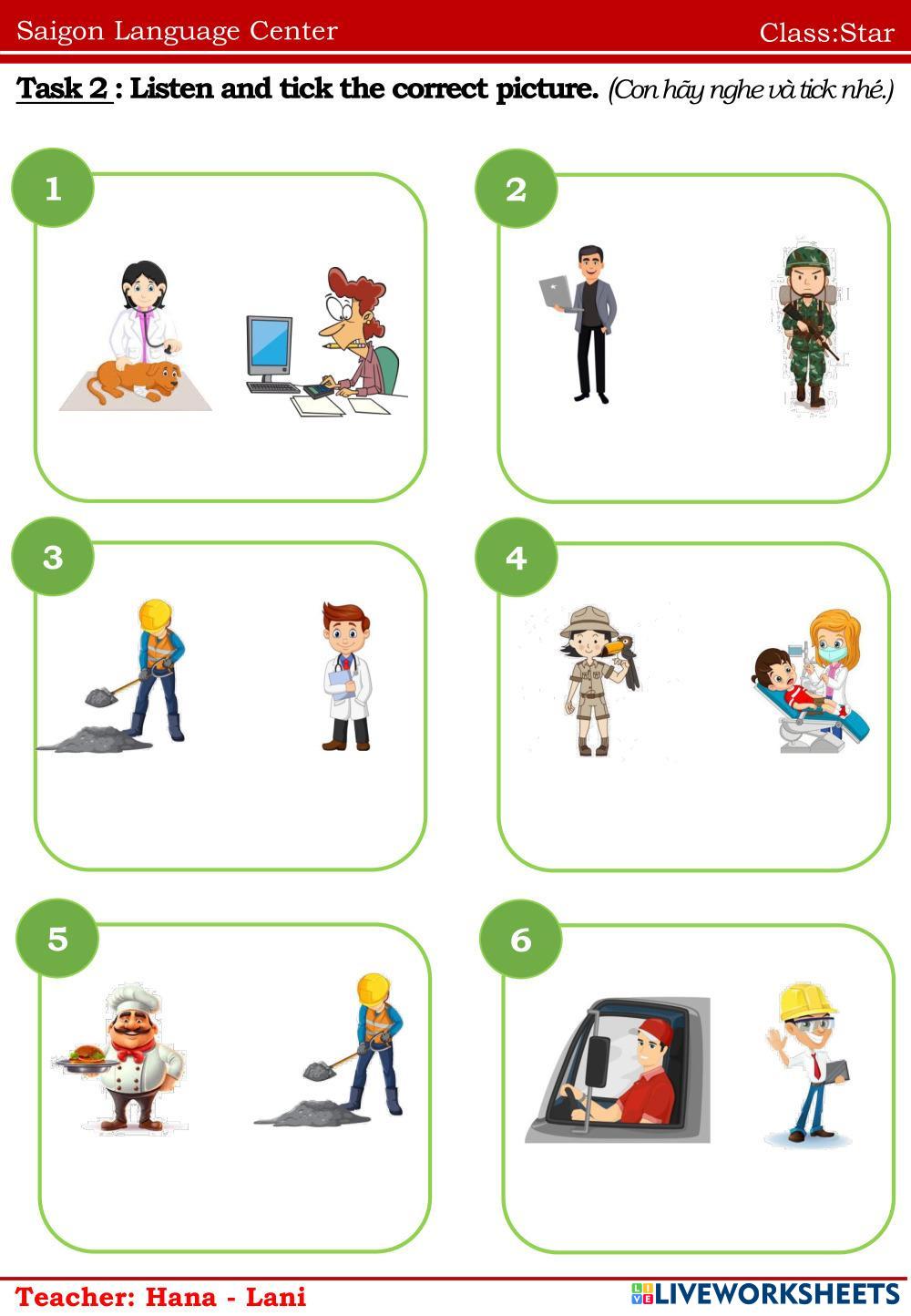 Saigon Language Center Class:Star

Task 2 : Listen and tick the correct picture. (Con hãy nghe và tick nhé.)

1

2

3

4

5

6

Teacher: Hana - Lani

LIVEWORKSHEETS