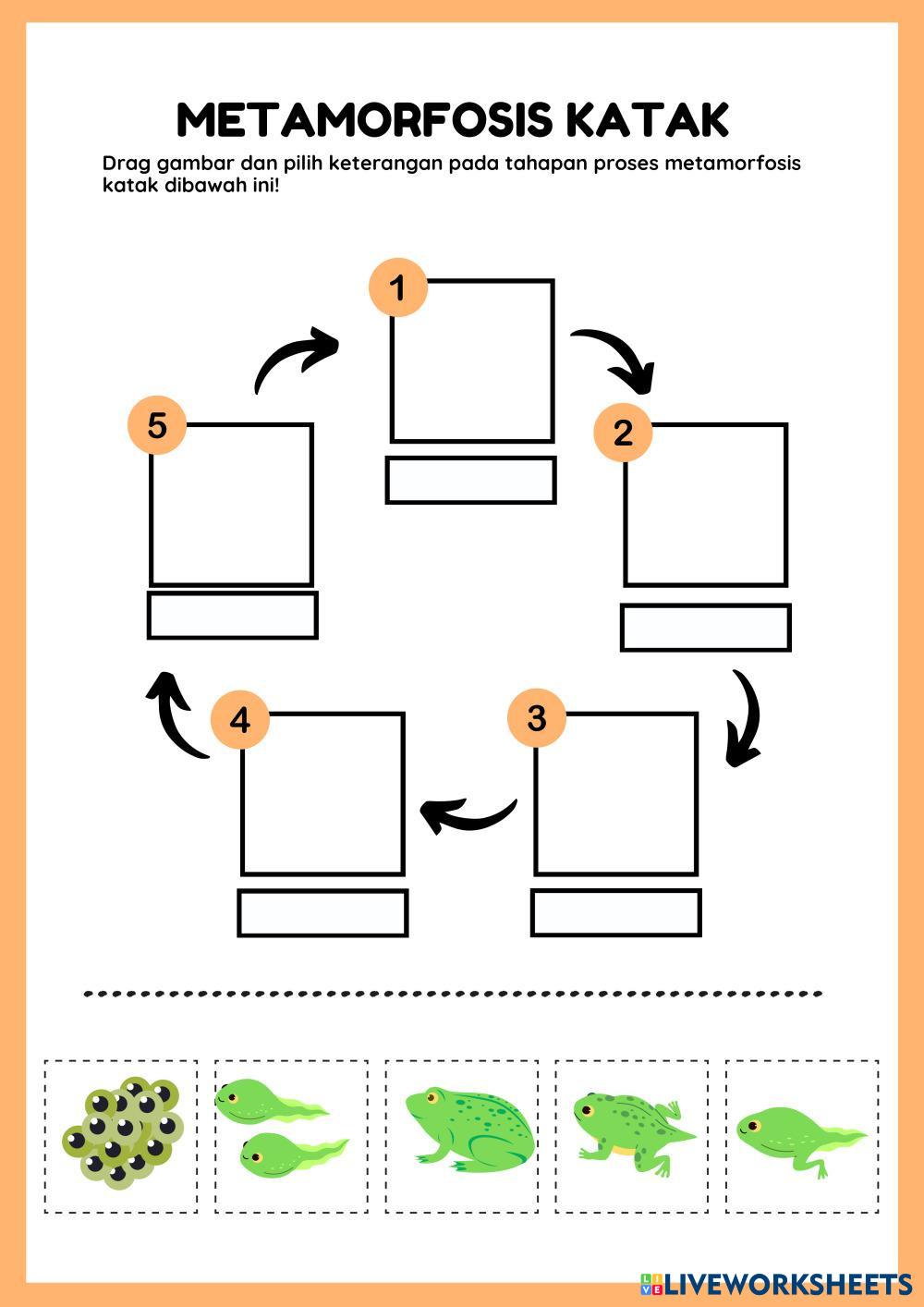 METAMORFOSIS KATAK

Drag gambar dan pilih keterangan pada tahapan proses metamorfosis katak dibawah ini!

1

2

3

4

5

LIVEWORKSHEETS