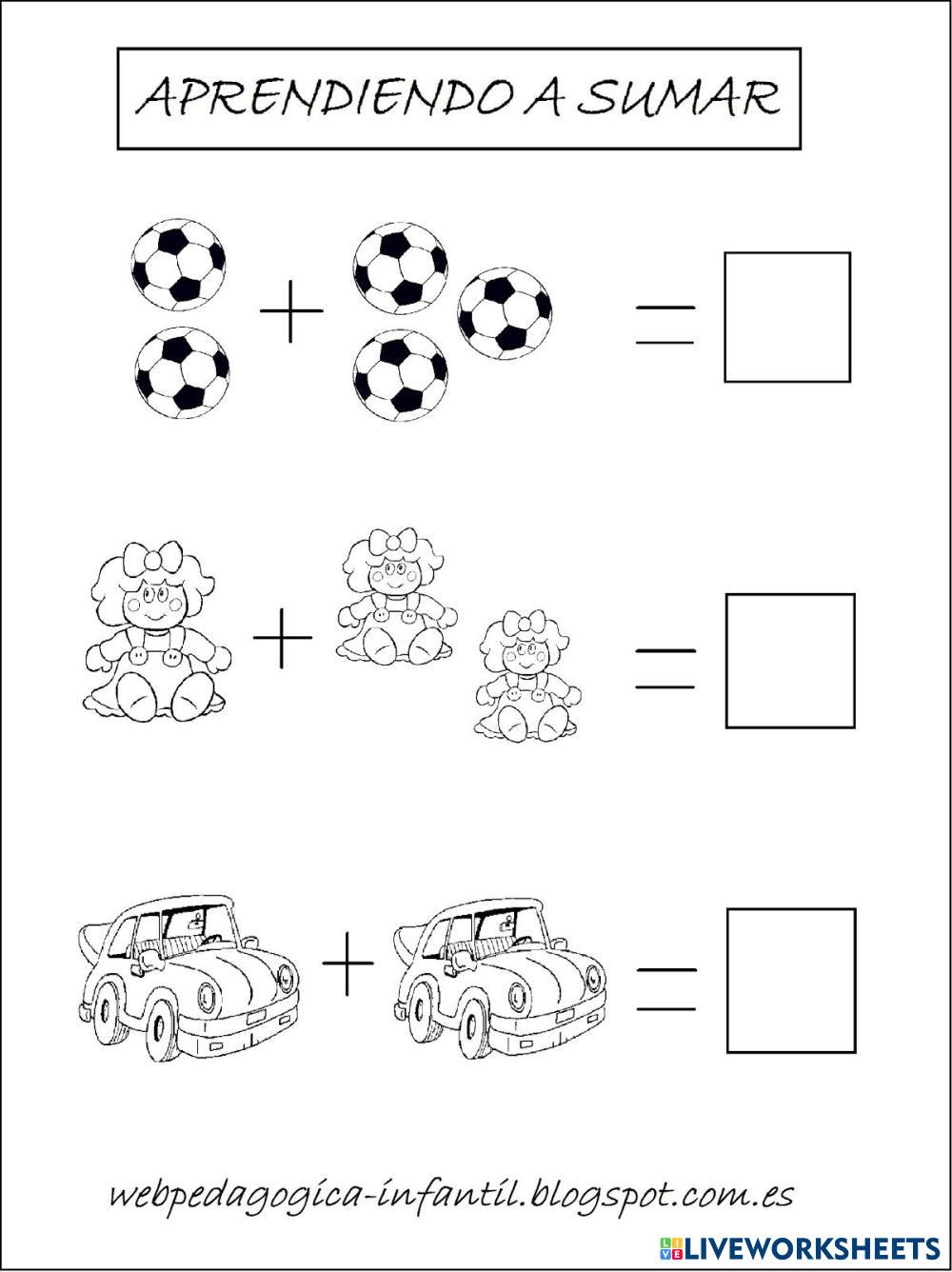 APRENDIENDO A SUMAR

$+$ $=$

$+$ $=$

$+$ $=$

webpedagogica-infantil.blogspot.com.es

LIVEWORKSHEETS