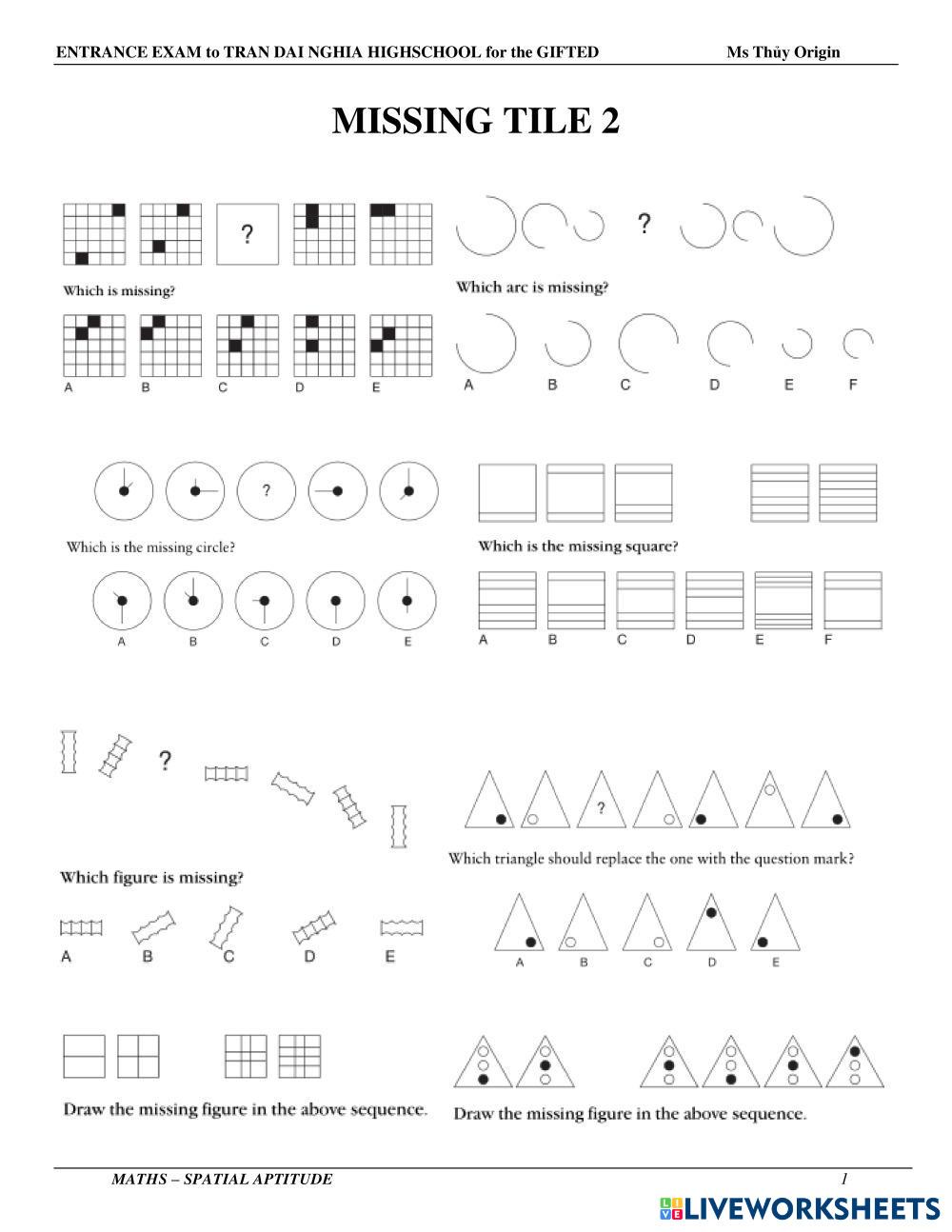 ENTRANCE EXAM to TRAN DAI NGHIA HIGHSCHOOL for the GIFTED Ms Thủy Origin

MISSING TILE 2

?

Which is missing?

A B C D E

?

Which arc is missing?

A B C D E F

?

Which is the missing circle?

A B C D E

Which is the missing square?

A B C D E F

?

Which figure is missing?

A B C D E

?

Which triangle should replace the one with the question mark?

A B C D E

Draw the missing figure in the above sequence.

Draw the missing figure in the above sequence.

MATHS – SPATIAL APTITUDE 1

LIVEWORKSHEETS