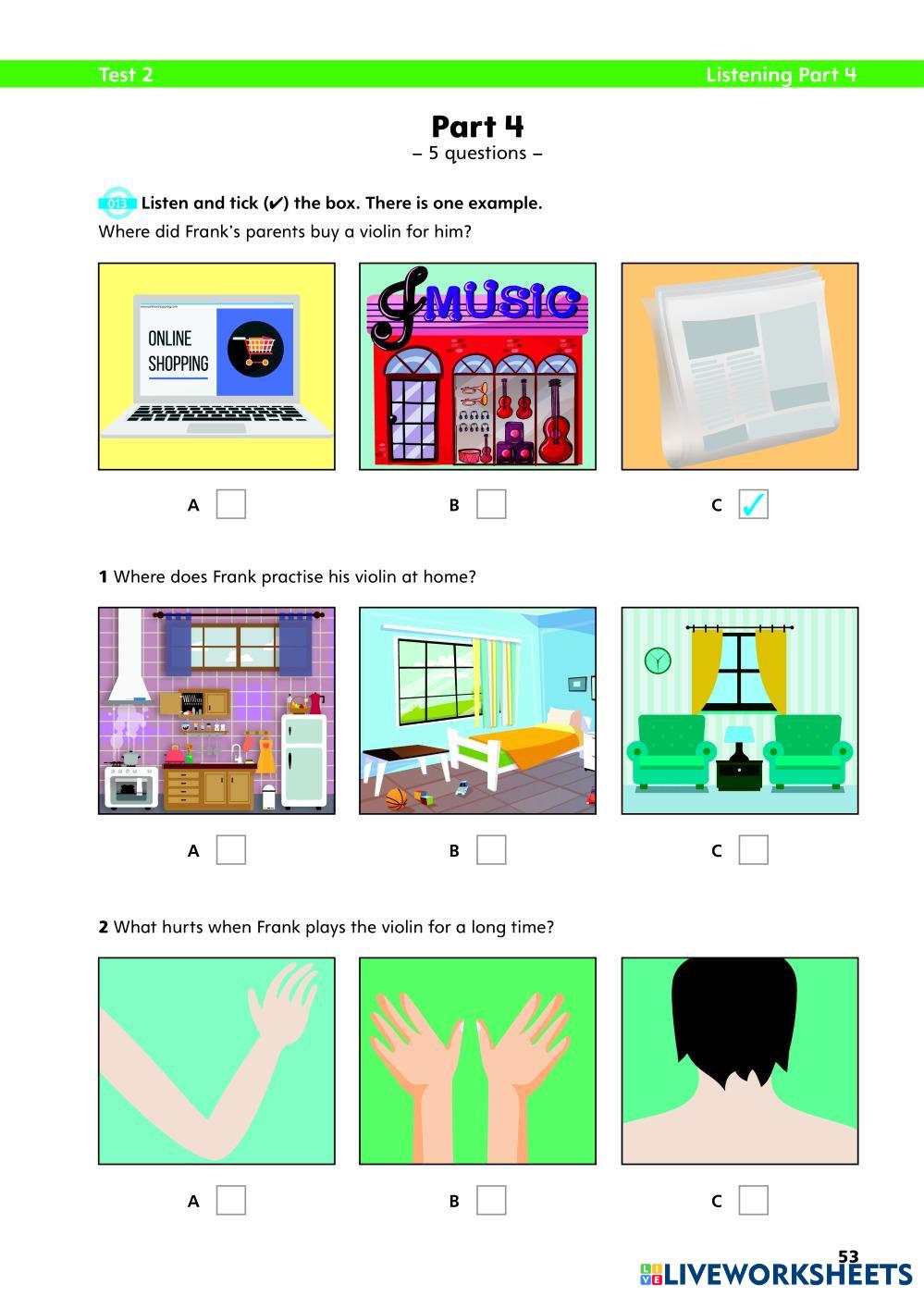 Test 2

Listening Part 4

Part 4
– 5 questions –

013 Listen and tick (✔) the box. There is one example.

Where did Frank's parents buy a violin for him?

ONLINE SHOPPING

MUSIC

A

B

C ✓

1 Where does Frank practise his violin at home?

A

B

C

2 What hurts when Frank plays the violin for a long time?

A

B

C

53

LIVEWORKSHEETS