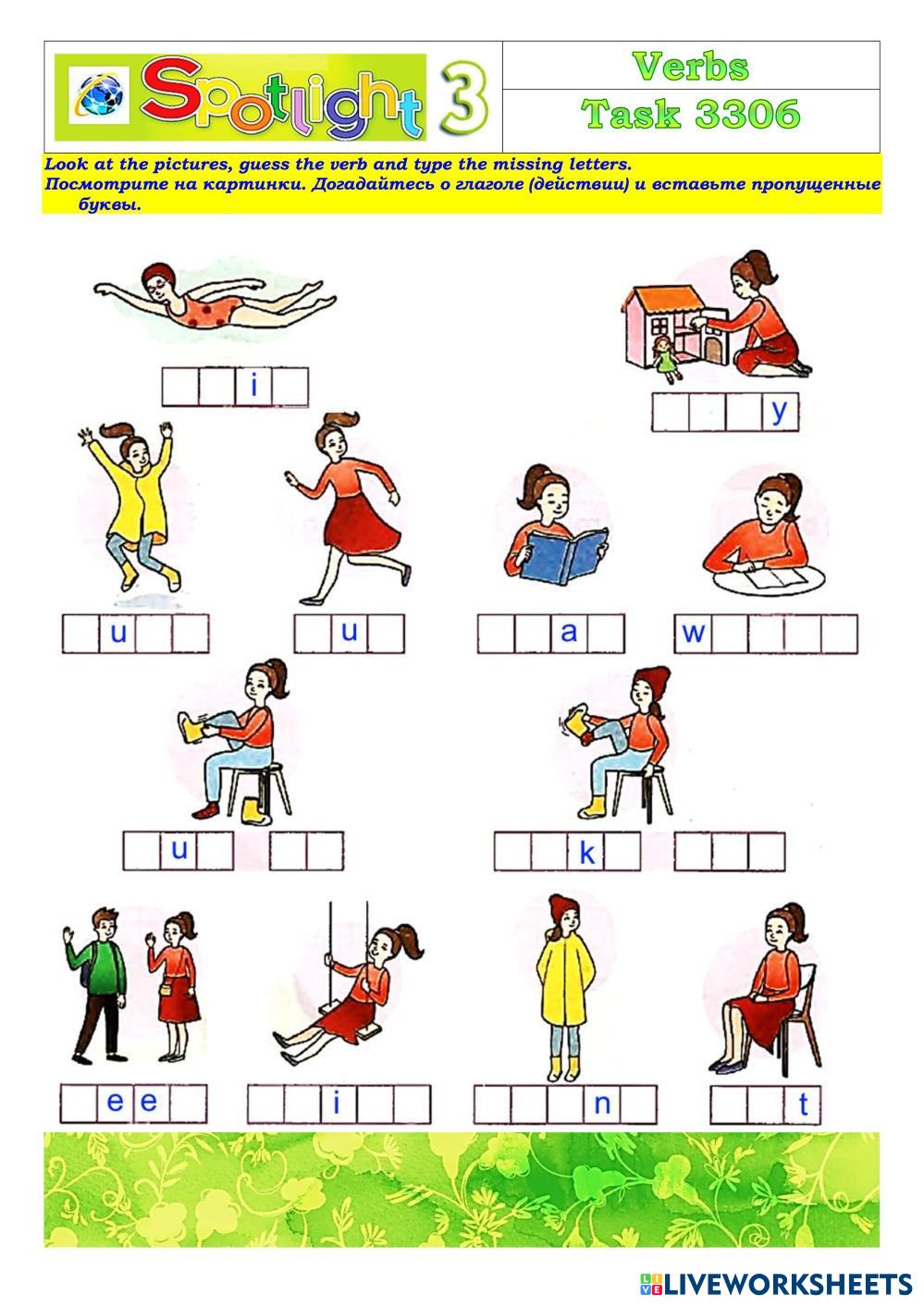 Spotlight 3

Verbs

Task 3306

Look at the pictures, guess the verb and type the missing letters.
Посмотрите на картинки. Догадайтесь о глаголе (действии) и вставьте пропущенные буквы.

i

y

u

u

a

w

u

k

ee

i

n

t

LIVEWORKSHEETS