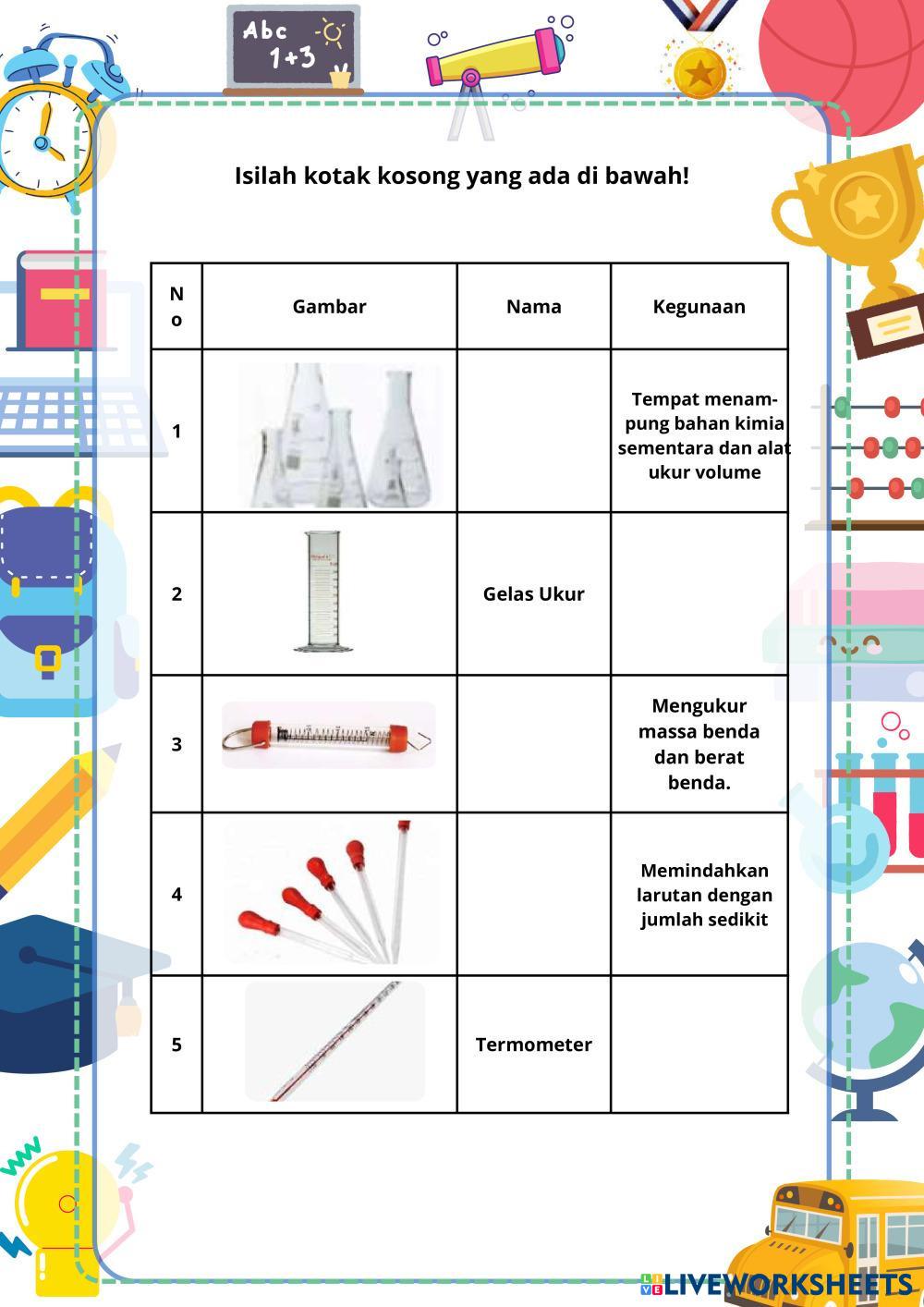 Abc
1+3

Isilah kotak kosong yang ada di bawah!

| No | Gambar | Nama | Kegunaan |
|---|---|---|---|
| 1 | | | Tempat menampung bahan kimia sementara dan alat ukur volume |
| 2 | | Gelas Ukur | |
| 3 | | | Mengukur massa benda dan berat benda. |
| 4 | | | Memindahkan larutan dengan jumlah sedikit |
| 5 | | Termometer | |

LIVEWORKSHEETS