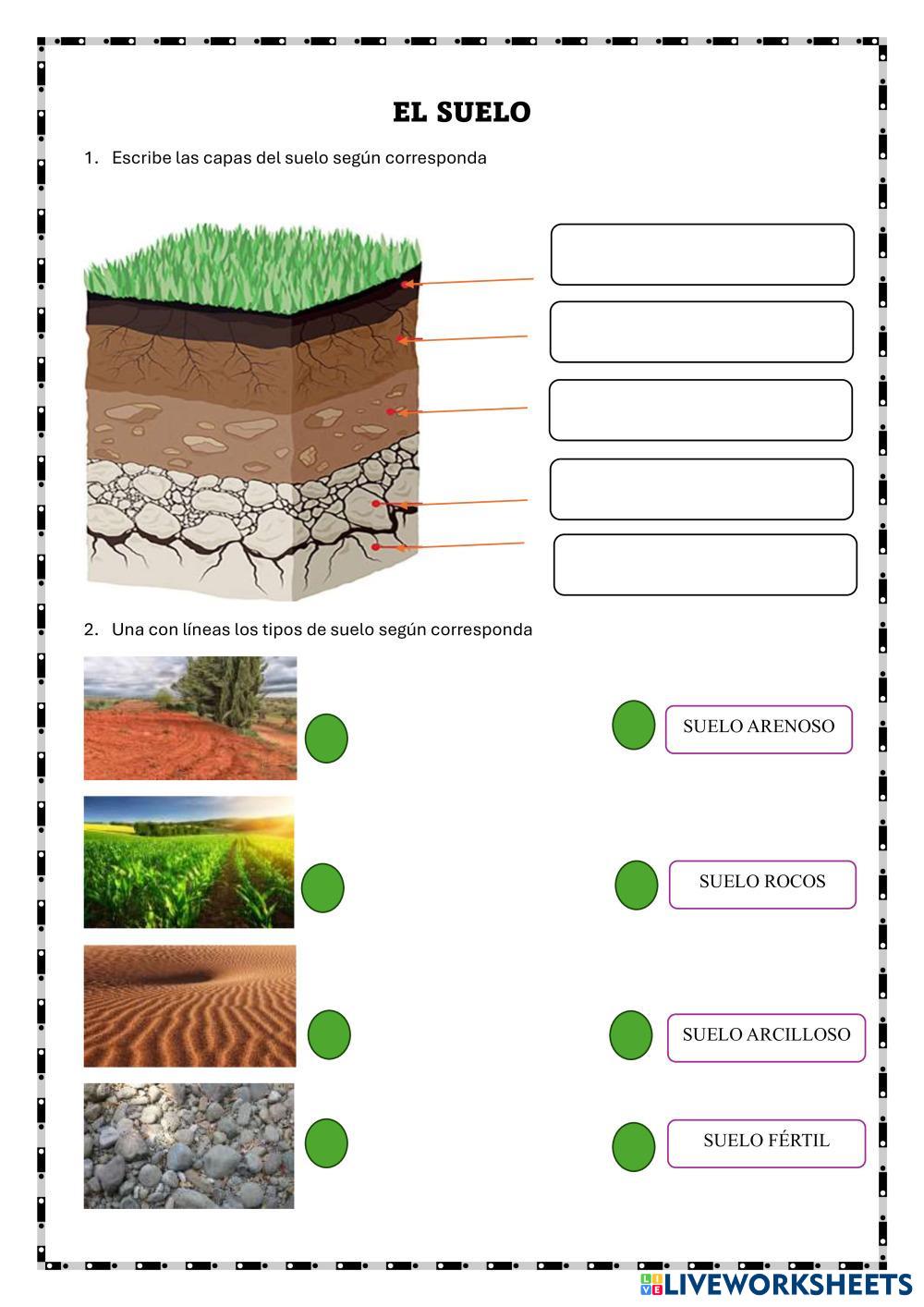 EL SUELO

1. Escribe las capas del suelo según corresponda

2. Una con líneas los tipos de suelo según corresponda

SUELO ARENOSO

SUELO ROCOS

SUELO ARCILLOSO

SUELO FÉRTIL

LIVEWORKSHEETS