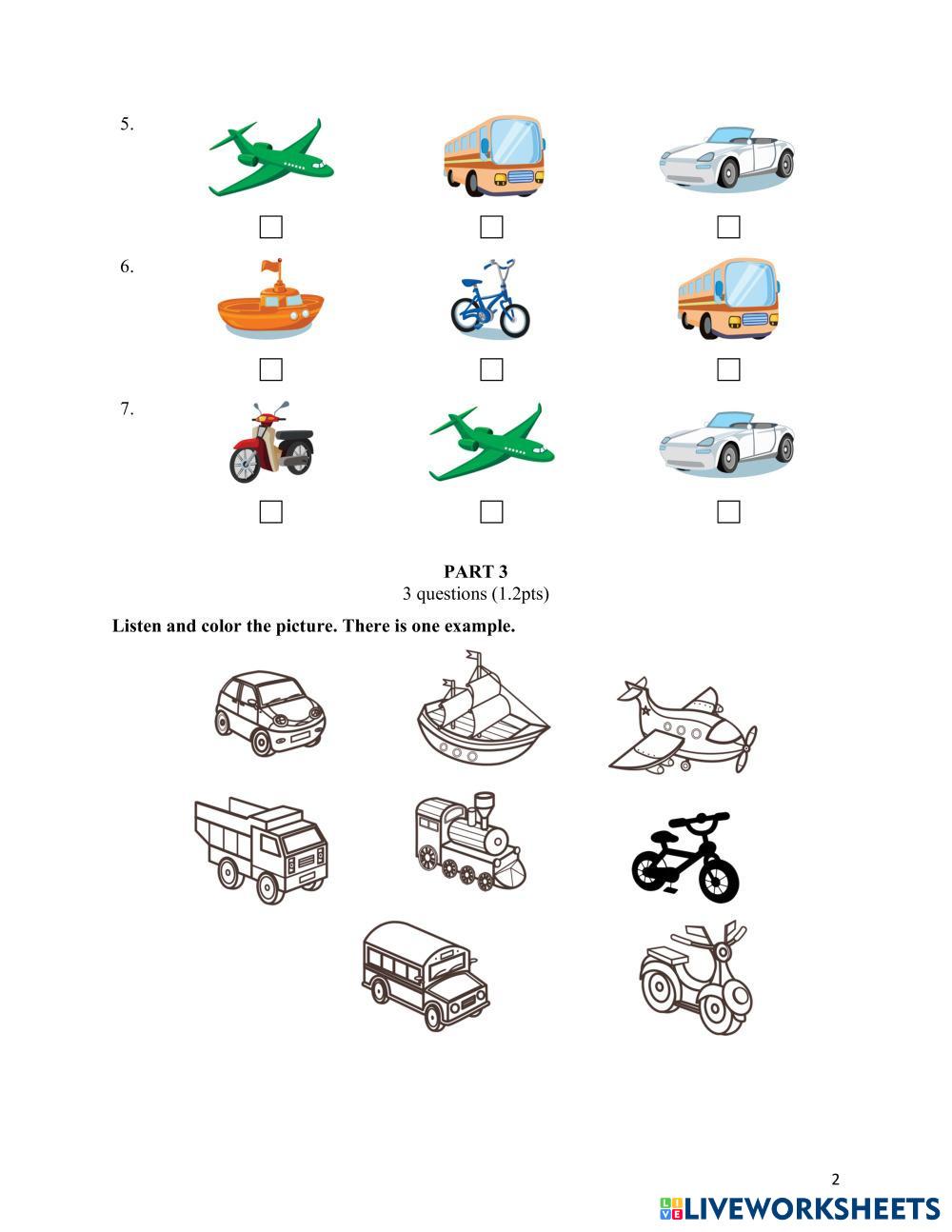 5.

6.

7.

PART 3
3 questions (1.2pts)

Listen and color the picture. There is one example.

2

LIVEWORKSHEETS