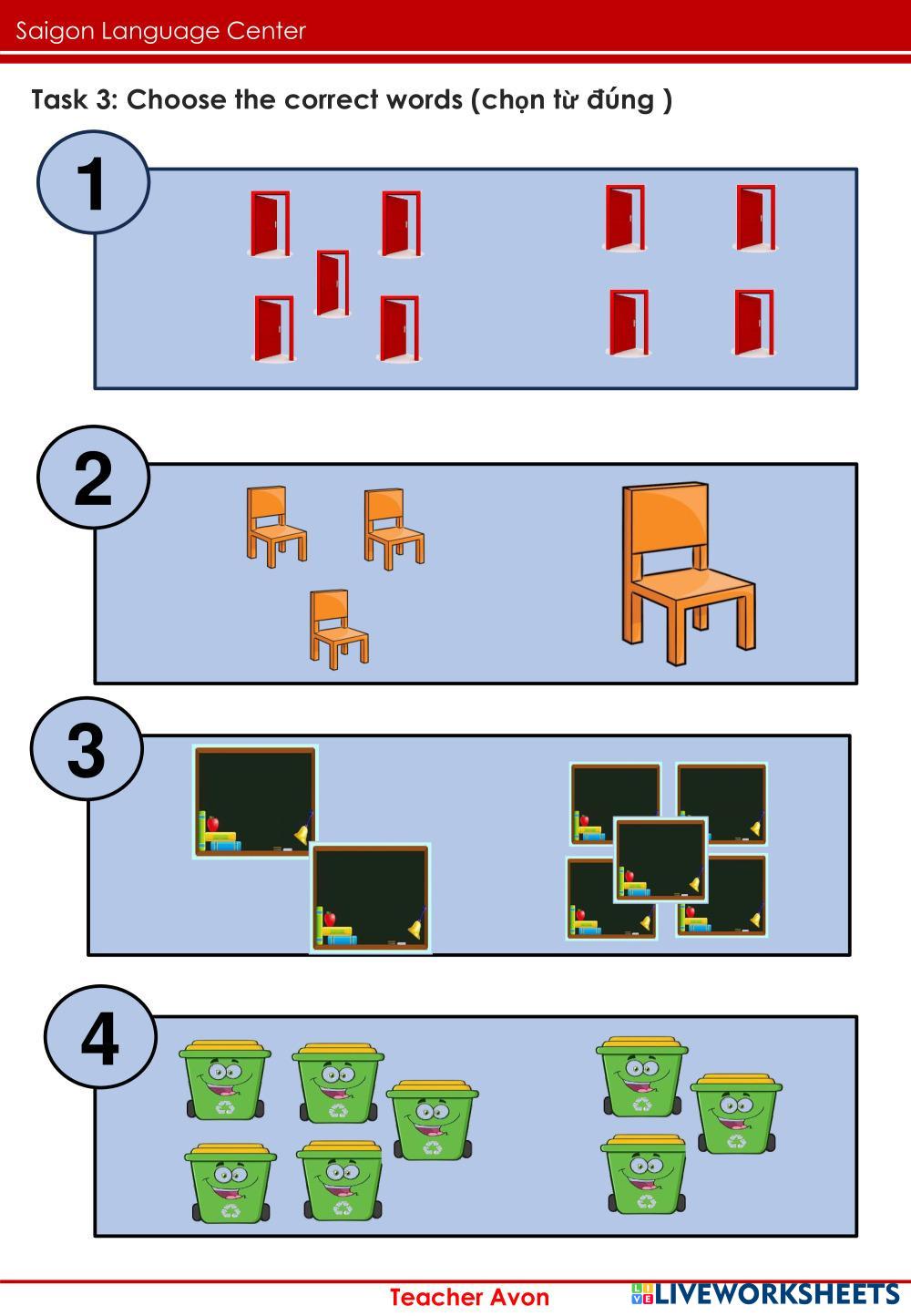 Saigon Language Center

Task 3: Choose the correct words (chọn từ đúng )

1

2

3

4

Teacher Avon

LIVEWORKSHEETS