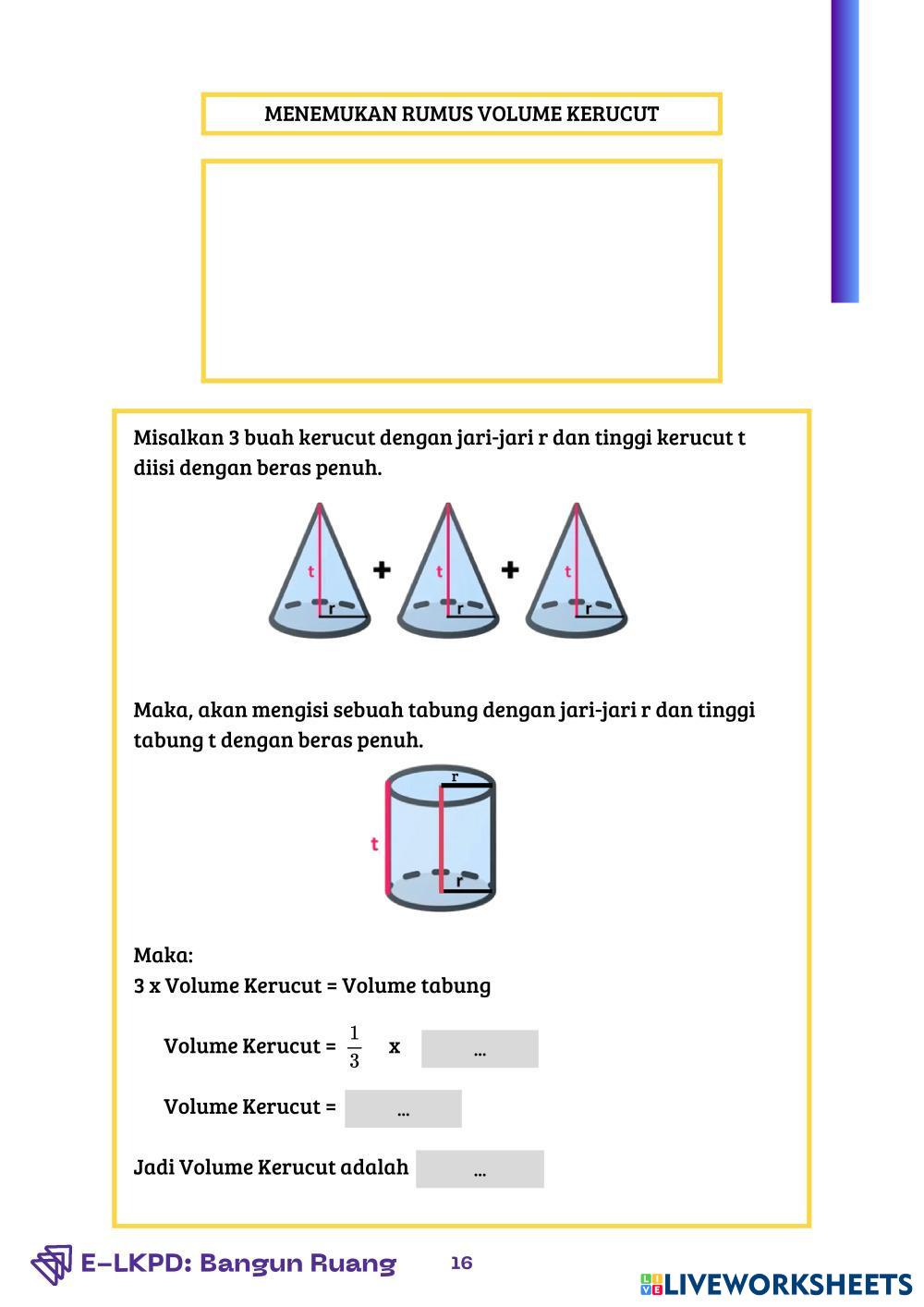 MENEMUKAN RUMUS VOLUME KERUCUT

Misalkan 3 buah kerucut dengan jari-jari r dan tinggi kerucut t diisi dengan beras penuh.

t r + t r + t r

Maka, akan mengisi sebuah tabung dengan jari-jari r dan tinggi tabung t dengan beras penuh.

r t r

Maka:
3 x Volume Kerucut = Volume tabung

Volume Kerucut = $\frac{1}{3}$ x ...

Volume Kerucut = ...

Jadi Volume Kerucut adalah ...

E-LKPD: Bangun Ruang 16

LIVEWORKSHEETS