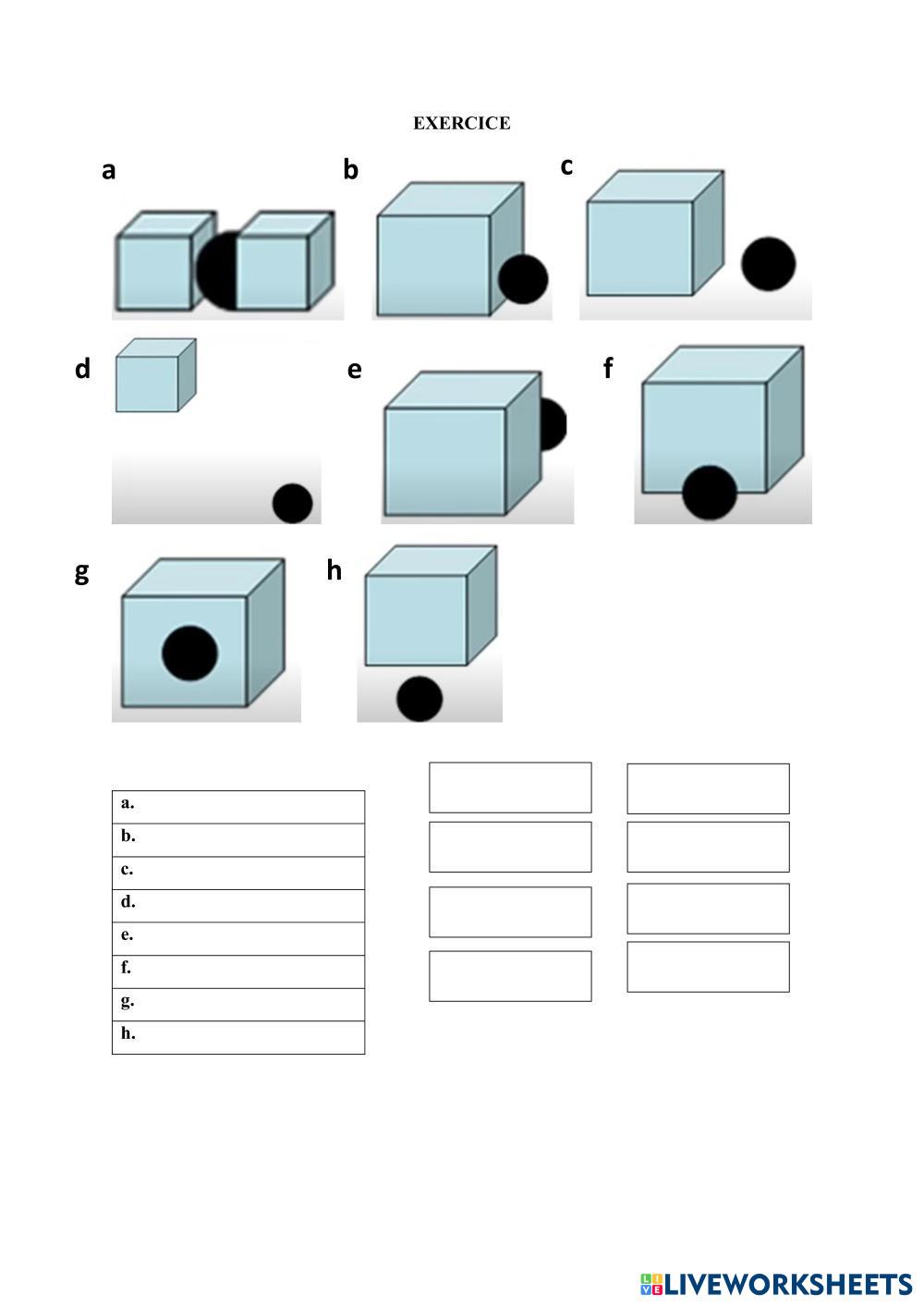 EXERCICE

a

b

c

d

e

f

g

h

| a. |
|---|
| b. |
| c. |
| d. |
| e. |
| f. |
| g. |
| h. |

LIVEWORKSHEETS