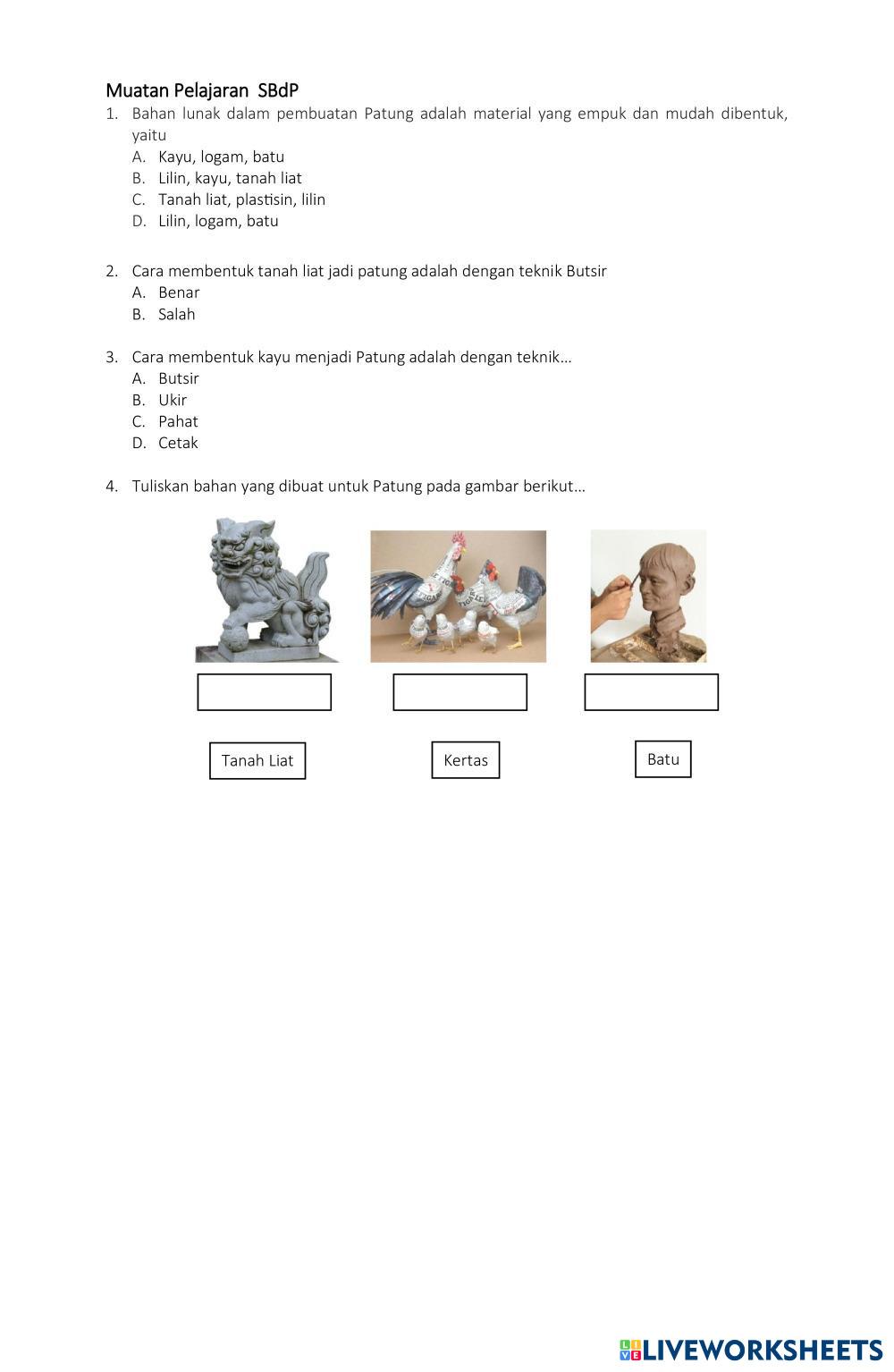 Muatan Pelajaran SBdP

1. Bahan lunak dalam pembuatan Patung adalah material yang empuk dan mudah dibentuk, yaitu
A. Kayu, logam, batu
B. Lilin, kayu, tanah liat
C. Tanah liat, plastisin, lilin
D. Lilin, logam, batu

2. Cara membentuk tanah liat jadi patung adalah dengan teknik Butsir
A. Benar
B. Salah

3. Cara membentuk kayu menjadi Patung adalah dengan teknik…
A. Butsir
B. Ukir
C. Pahat
D. Cetak

4. Tuliskan bahan yang dibuat untuk Patung pada gambar berikut…

Tanah Liat

Kertas

Batu

LIVEWORKSHEETS