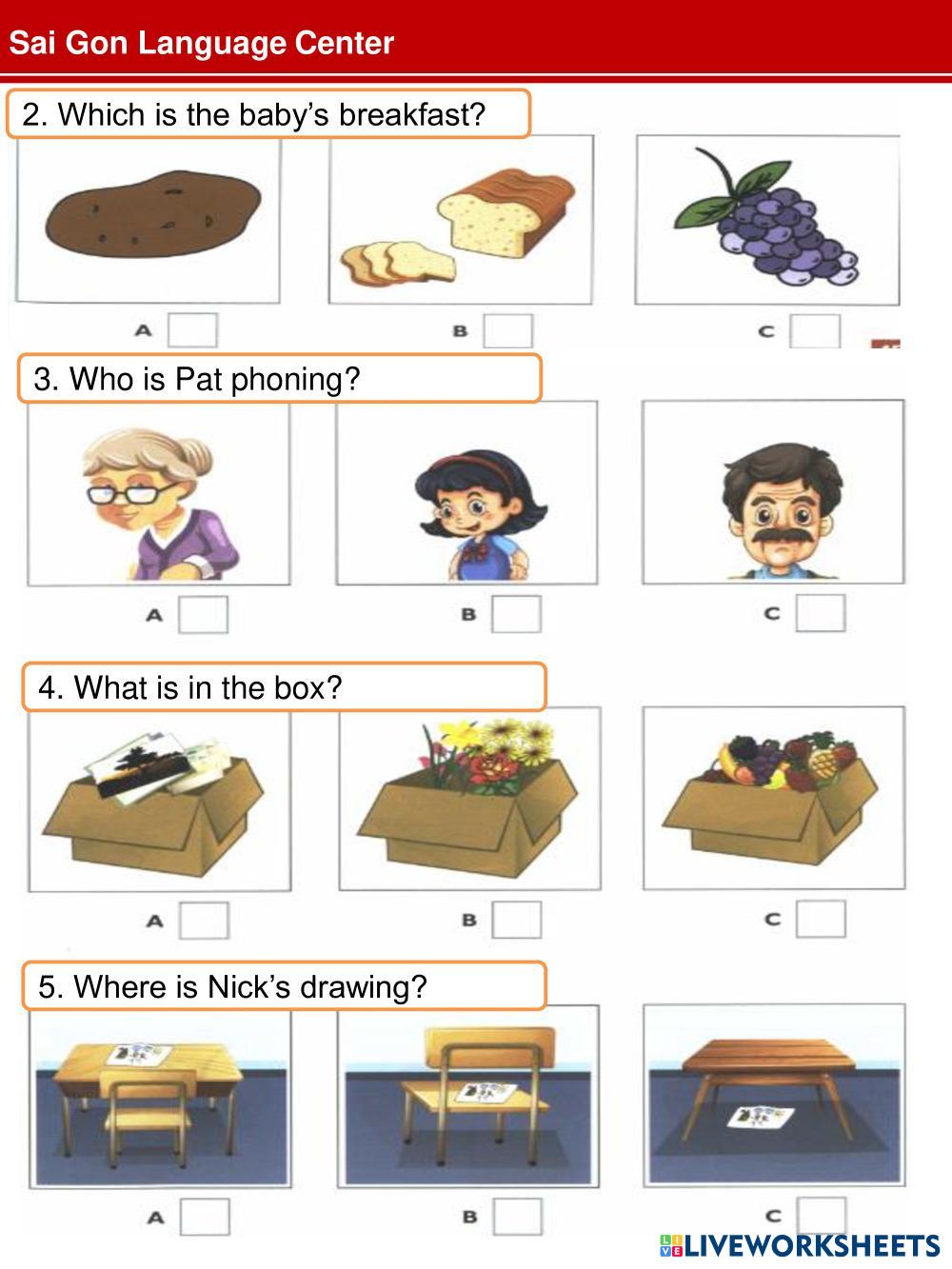 Sai Gon Language Center

2. Which is the baby's breakfast?

A

B

C

3. Who is Pat phoning?

A

B

C

4. What is in the box?

A

B

C

5. Where is Nick's drawing?

A

B

C

LIVEWORKSHEETS